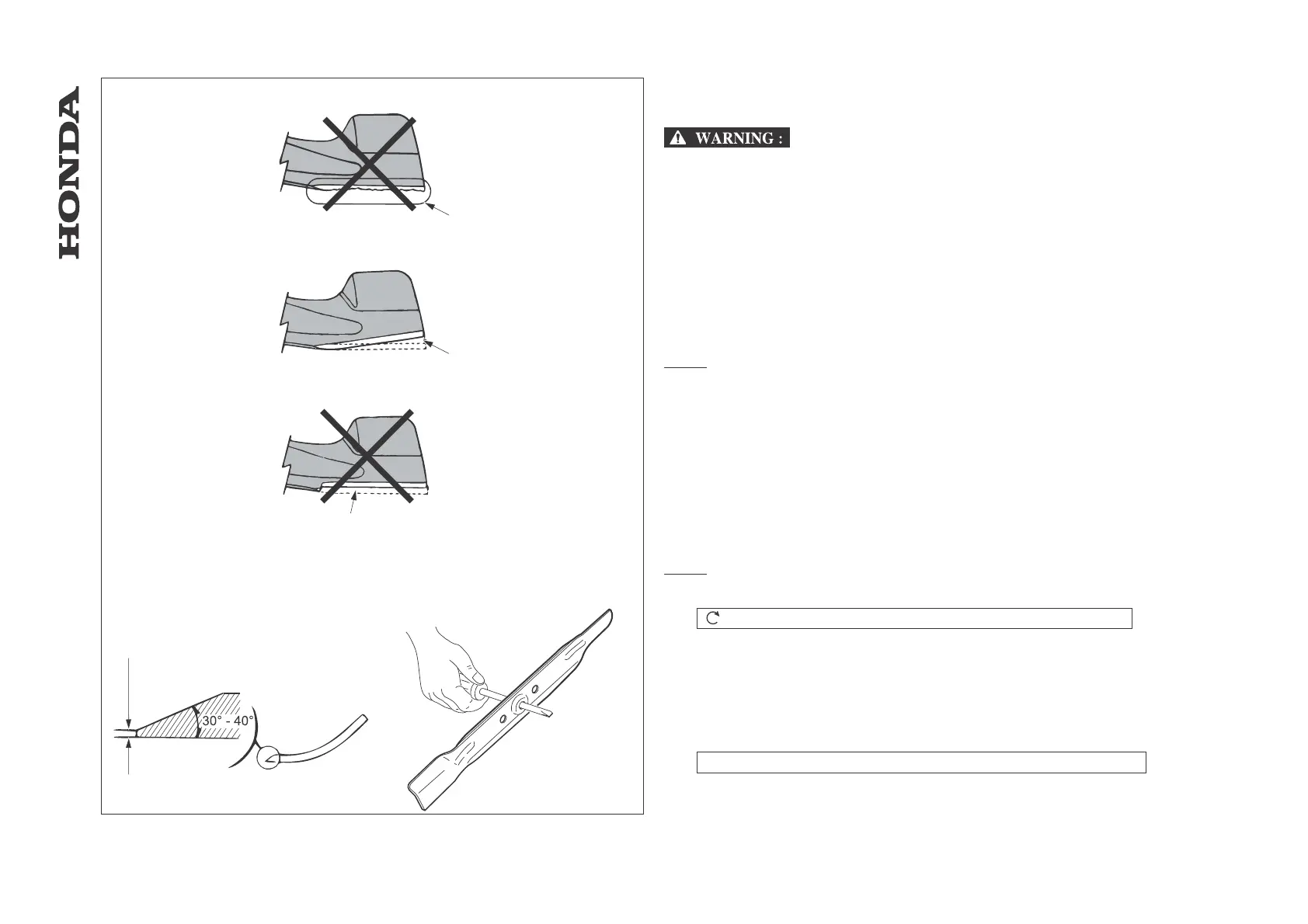 HONDA

WARNING :

30° - 40°