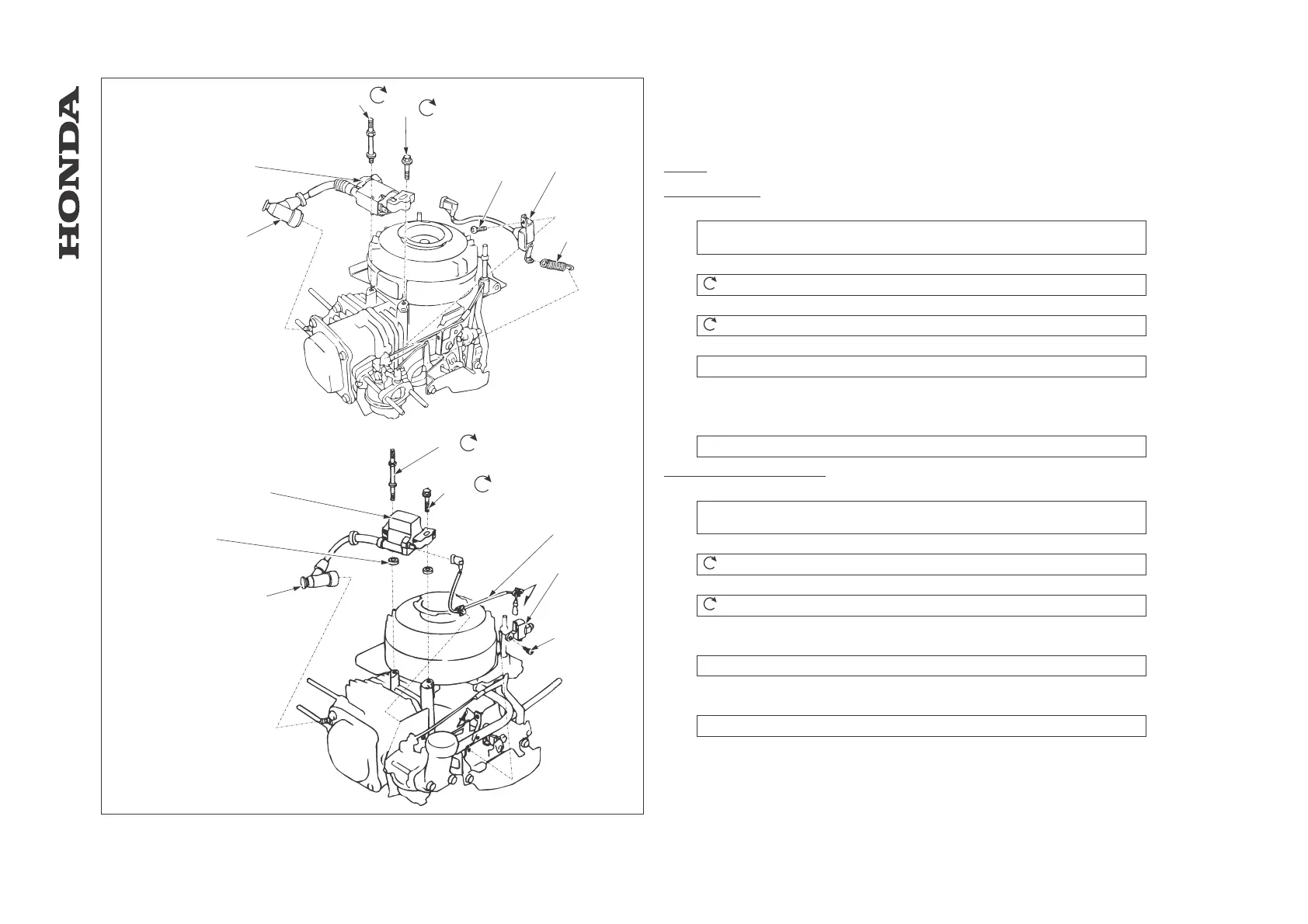 HONDA