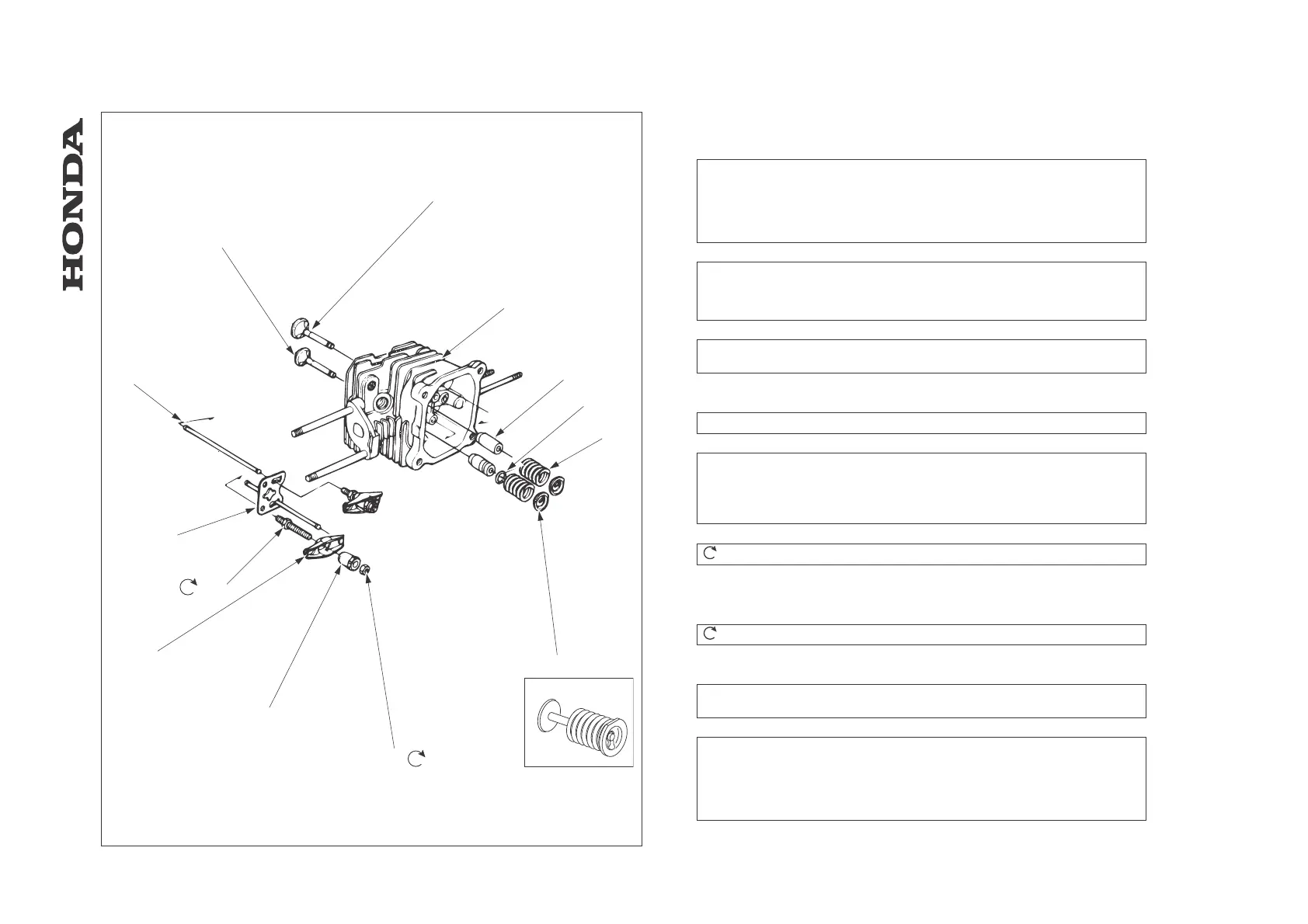 HONDA