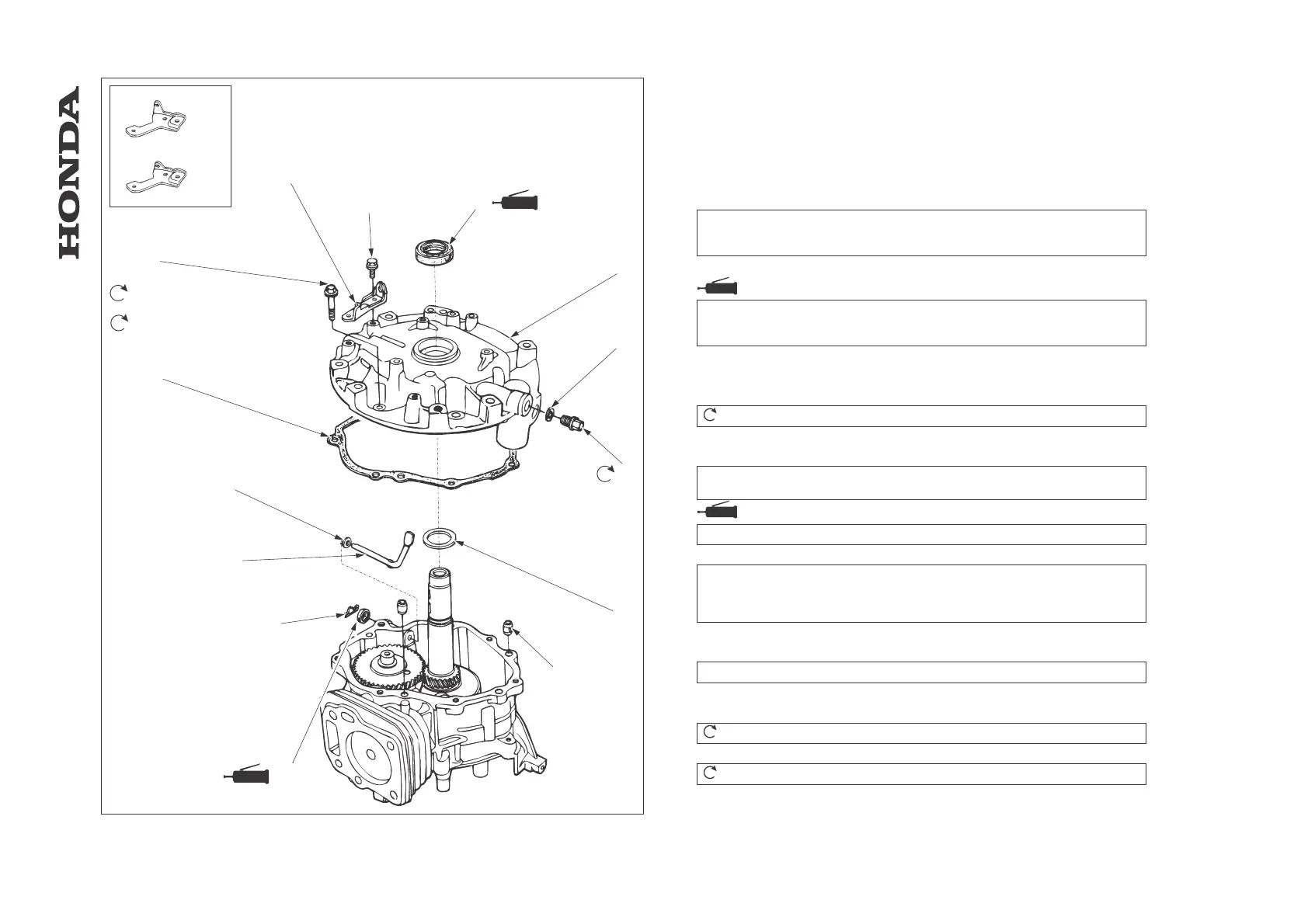 HONDA