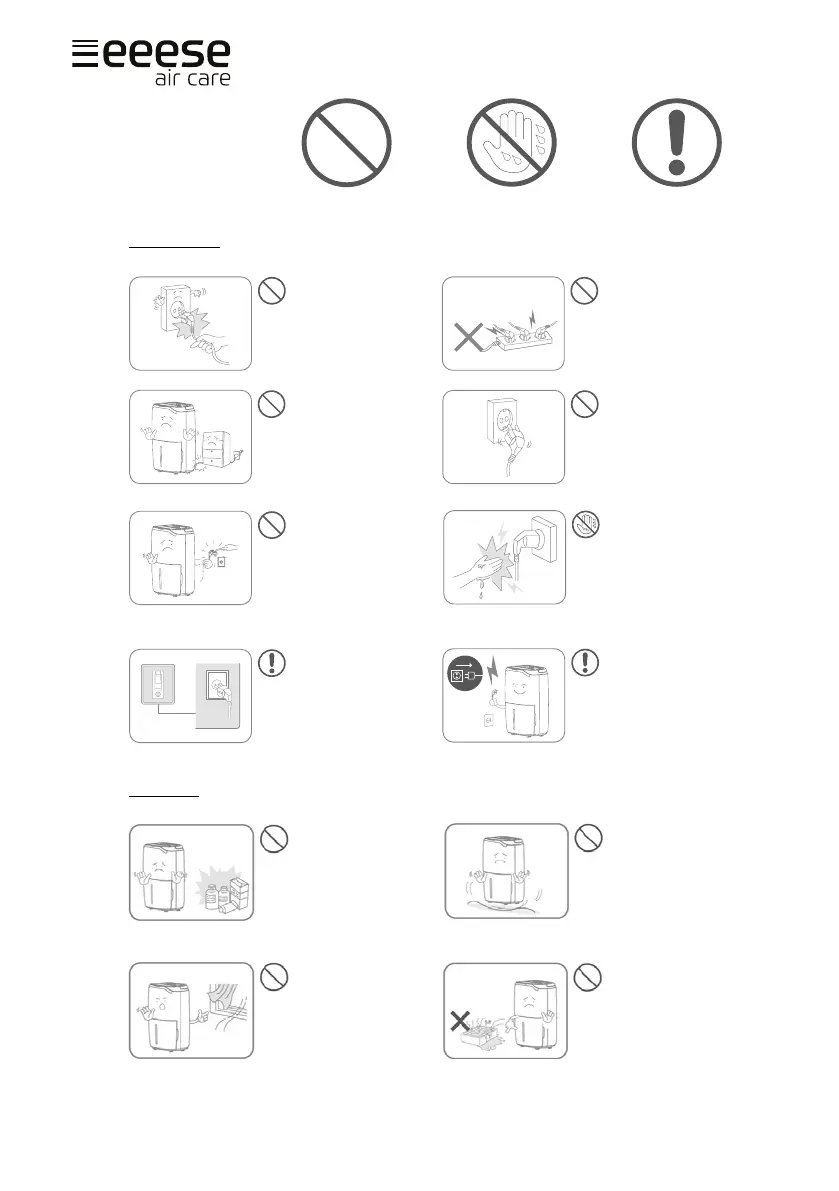 eeese
air care