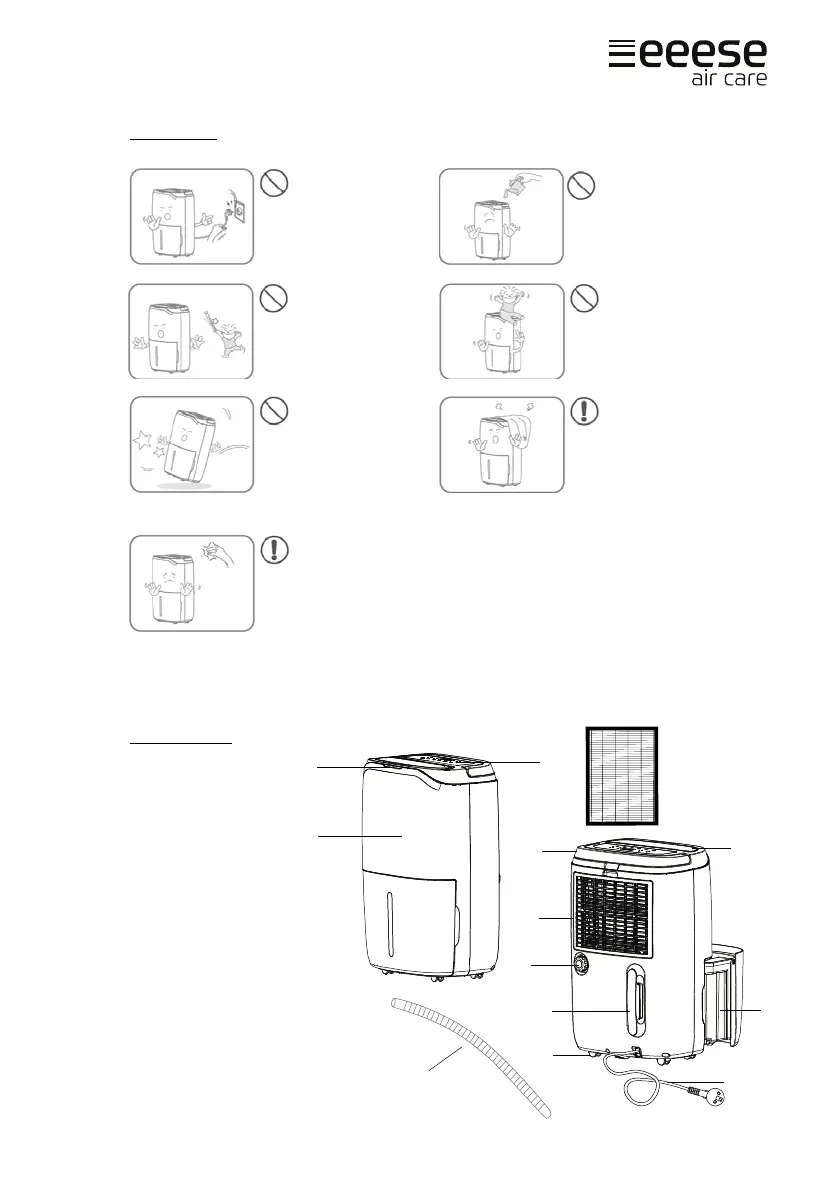 eeese
air care