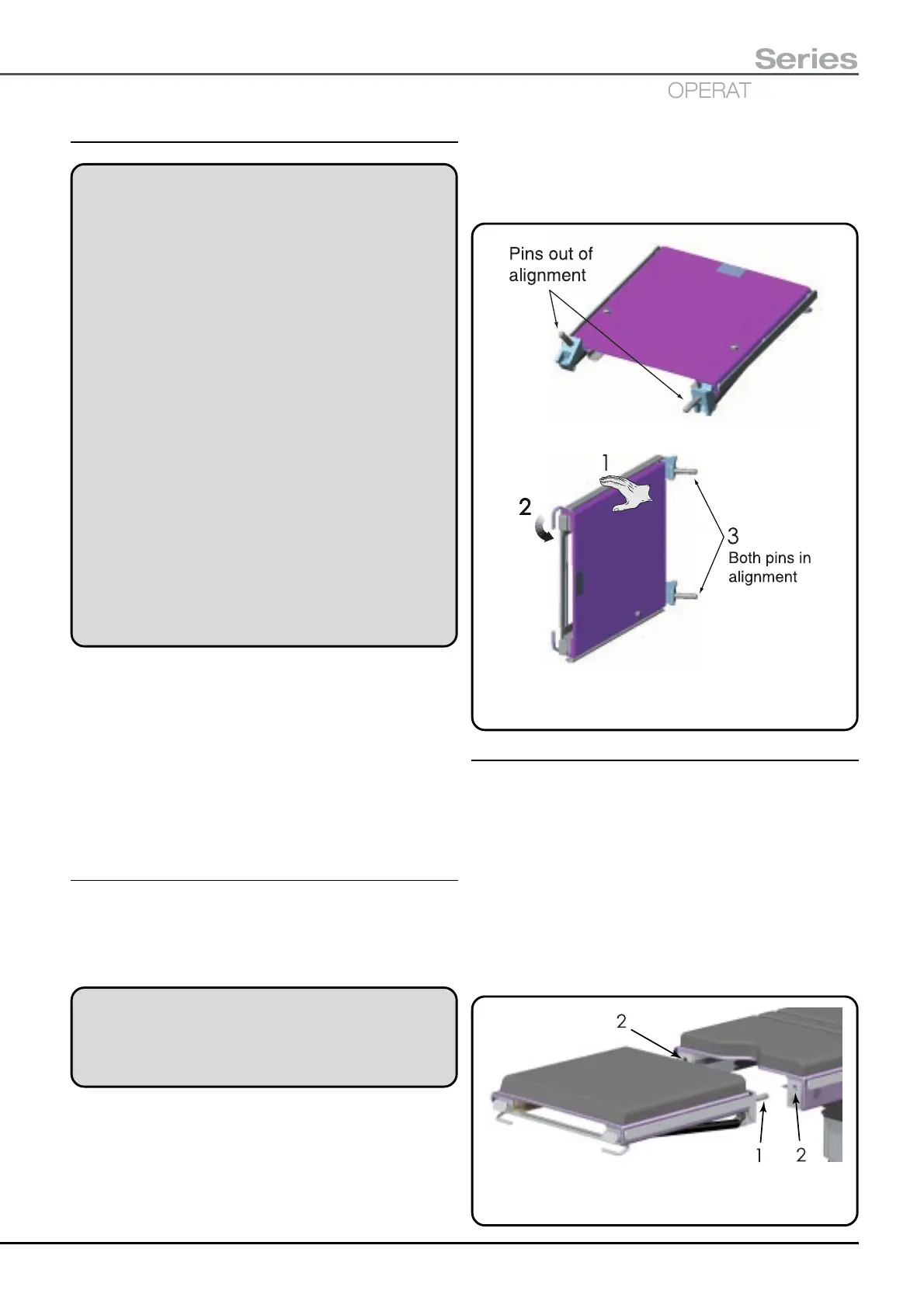 Series

OPERAT

Pins out of alignment

1

2

3
Both pins in alignment

2

1

2