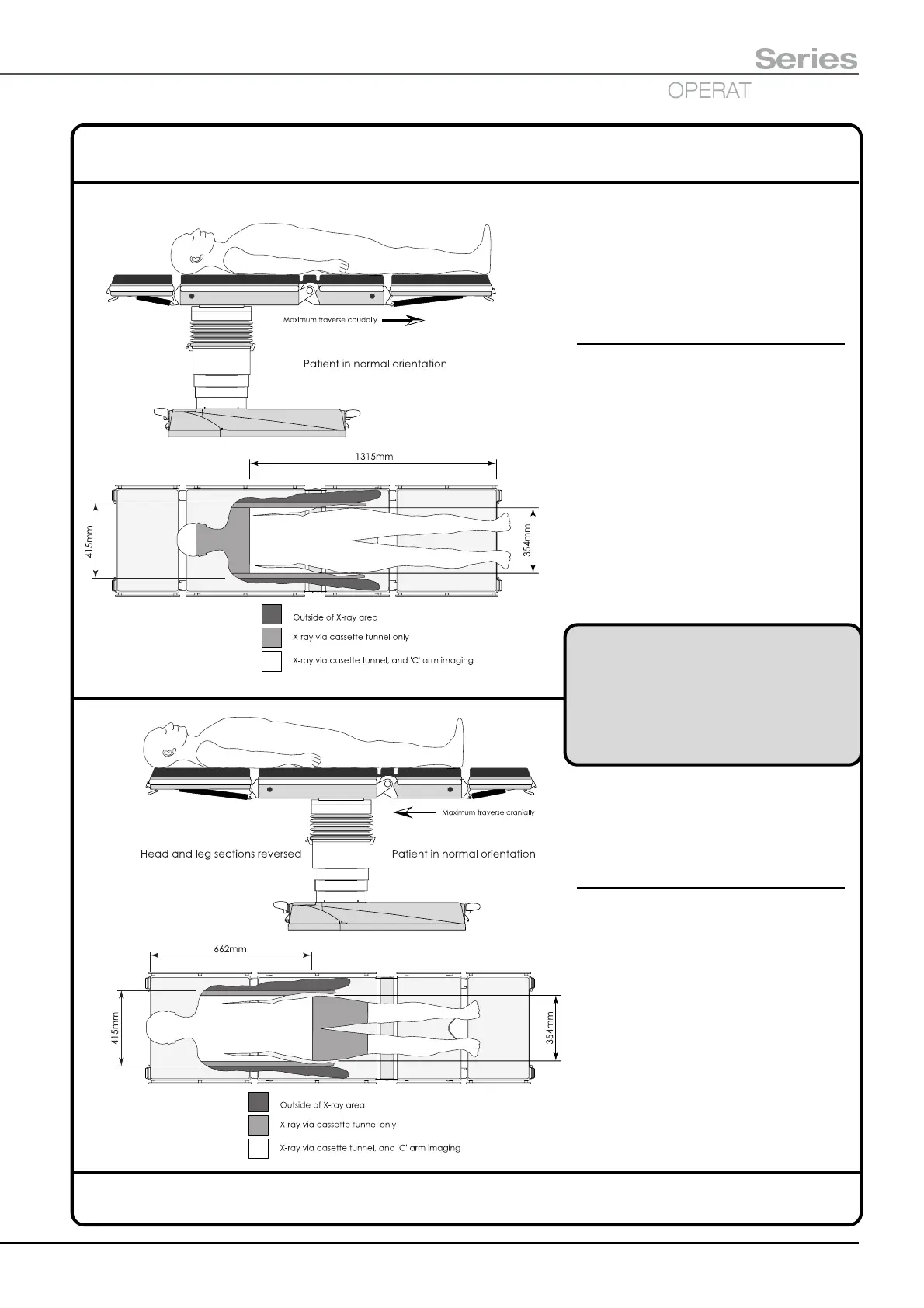 Series

OPERAT

Maximum traverse caudally

Patient in normal orientation

1315mm

415mm

354mm

Outside of X-ray area

X-ray via cassette tunnel only

X-ray via casette tunnel, and 'C' arm imaging

Maximum traverse cranially

Head and leg sections reversed

Patient in normal orientation

662mm

415mm

354mm

Outside of X-ray area

X-ray via cassette tunnel only

X-ray via casette tunnel, and 'C' arm imaging