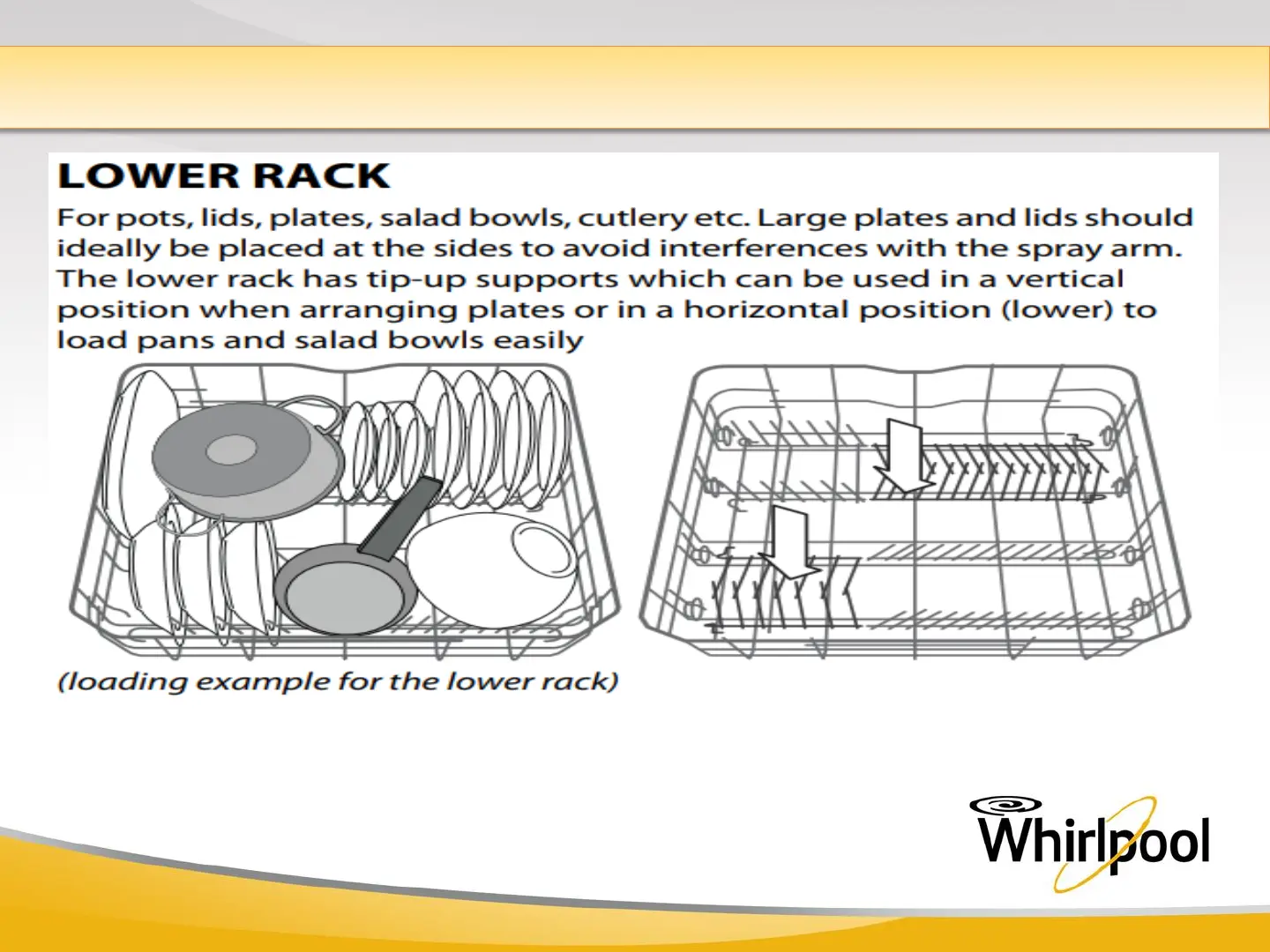 LOWER RACK

For pots, lids, plates, salad bowls, cutlery etc. Large plates and lids should ideally be placed at the sides to avoid interferences with the spray arm. The lower rack has tip-up supports which can be used in a vertical position when arranging plates or in a horizontal position (lower) to load pans and salad bowls easily

(loading example for the lower rack)

Whirlpool