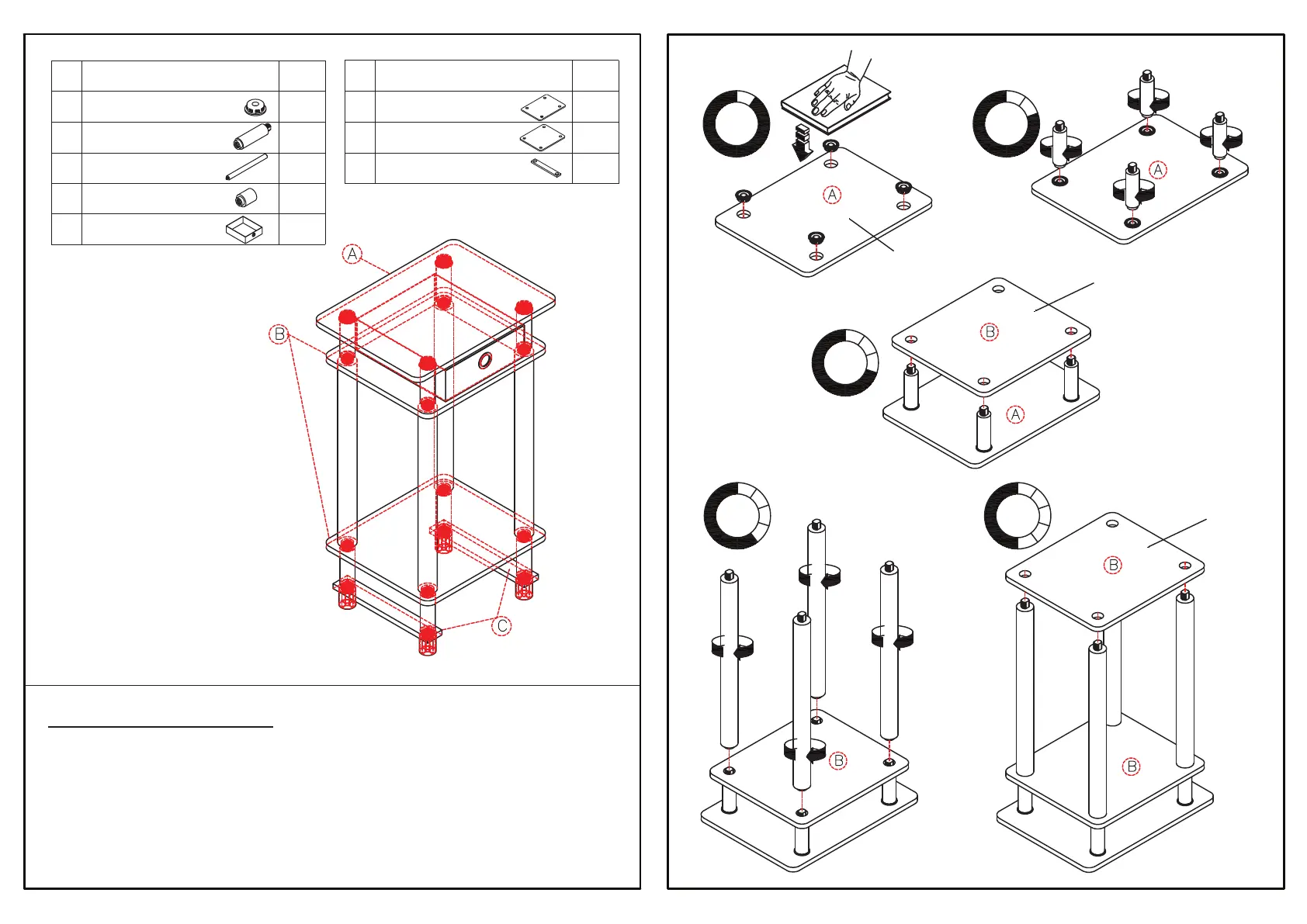 A

B

C

A

A

B

A

B

B

B