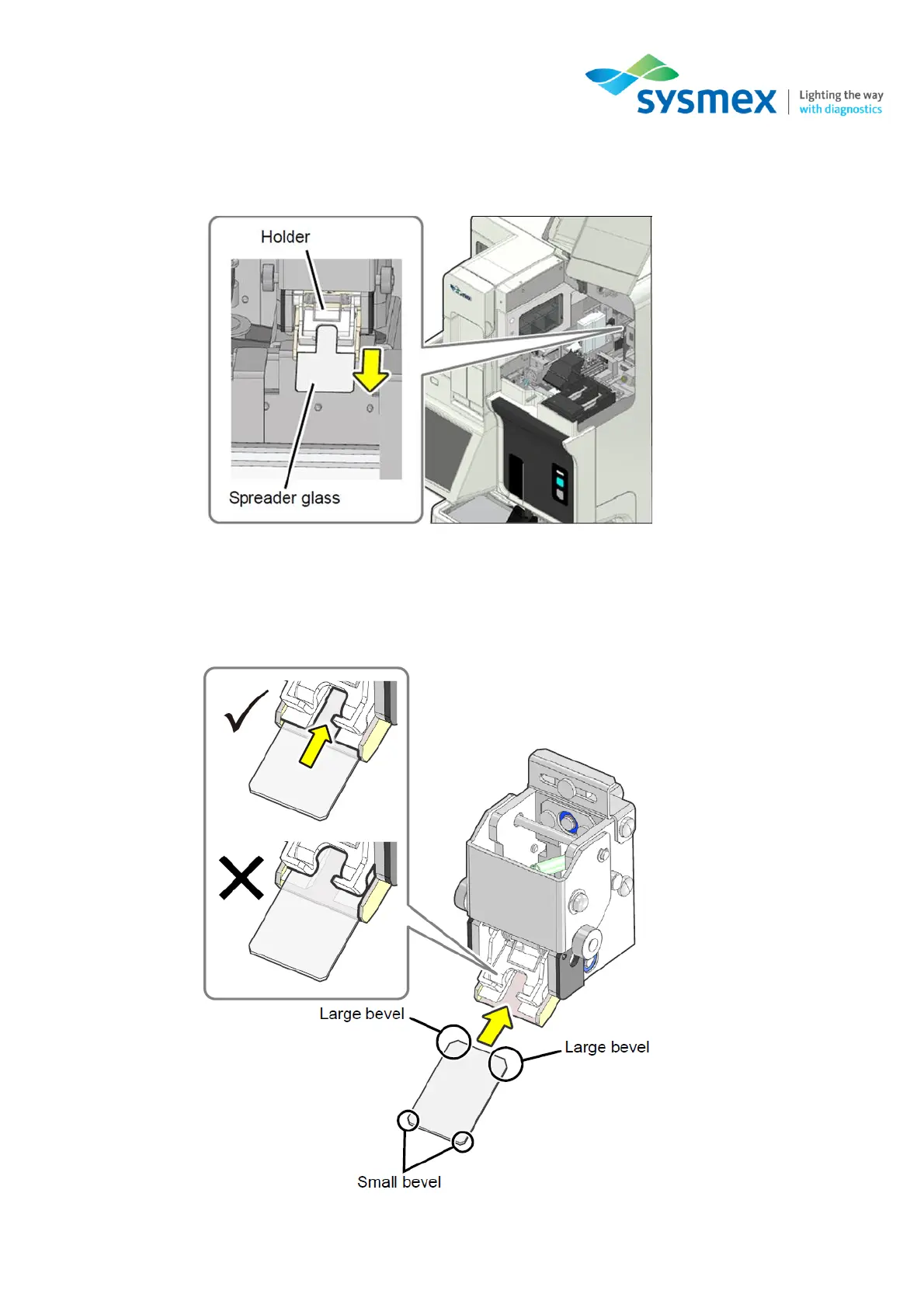 sysmex
Lighting the way
with diagnostics

Holder

Spreader glass

Large bevel

Large bevel

Small bevel