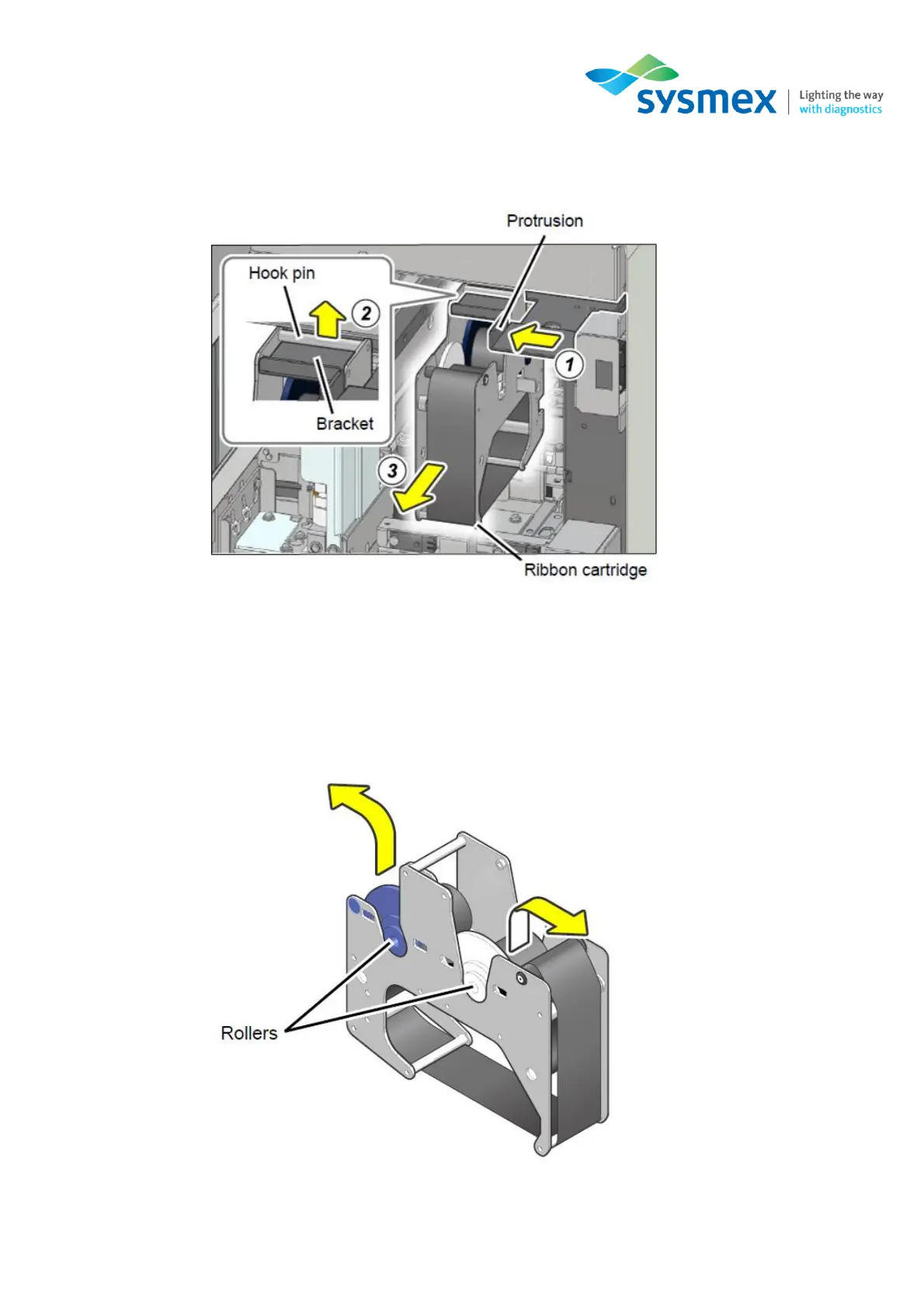 sysmex
Lighting the way
with diagnostics

Protrusion

Hook pin

2

1

Bracket

3

Ribbon cartridge

Rollers