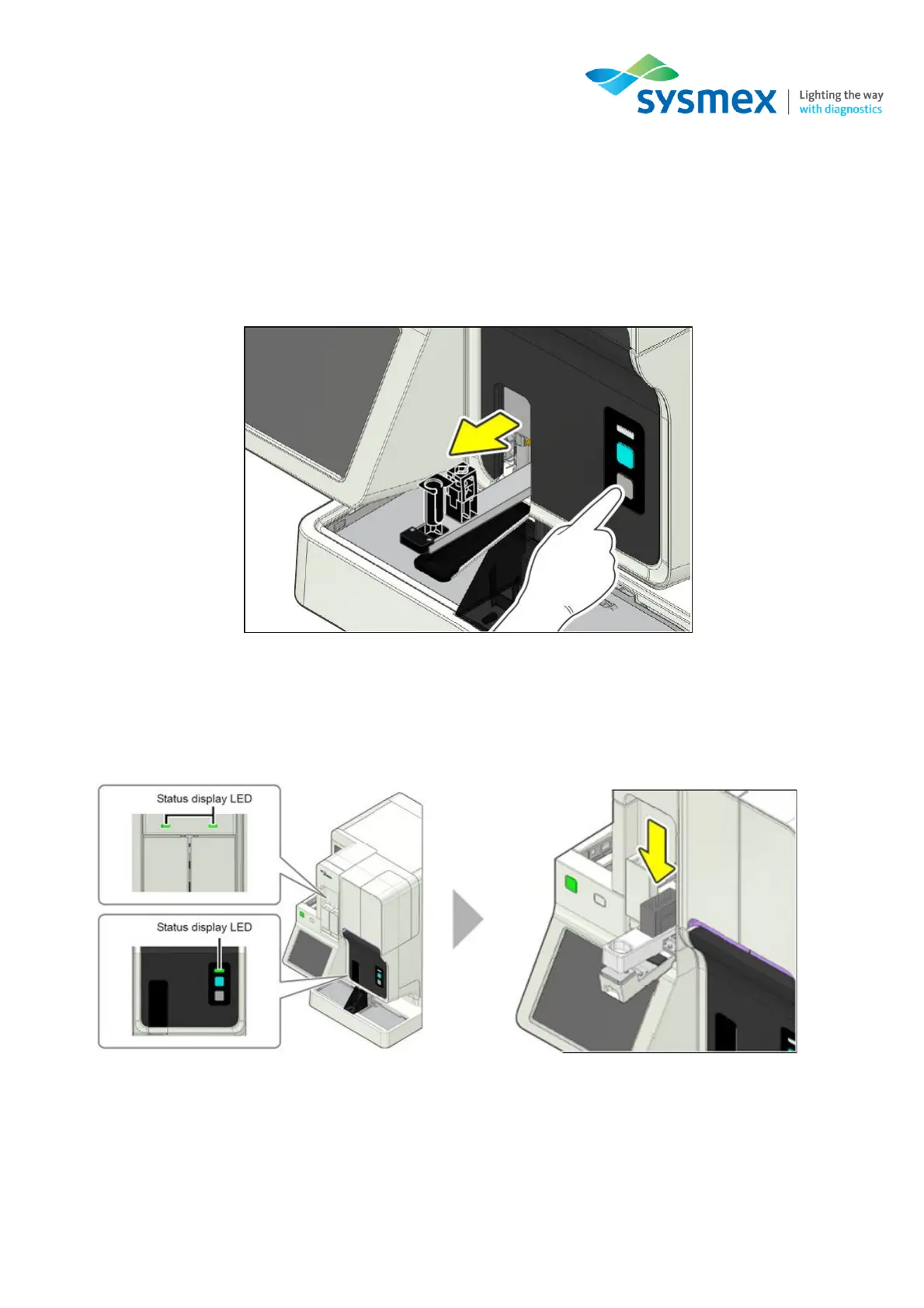 sysmex
Lighting the way
with diagnostics

Status display LED

Status display LED