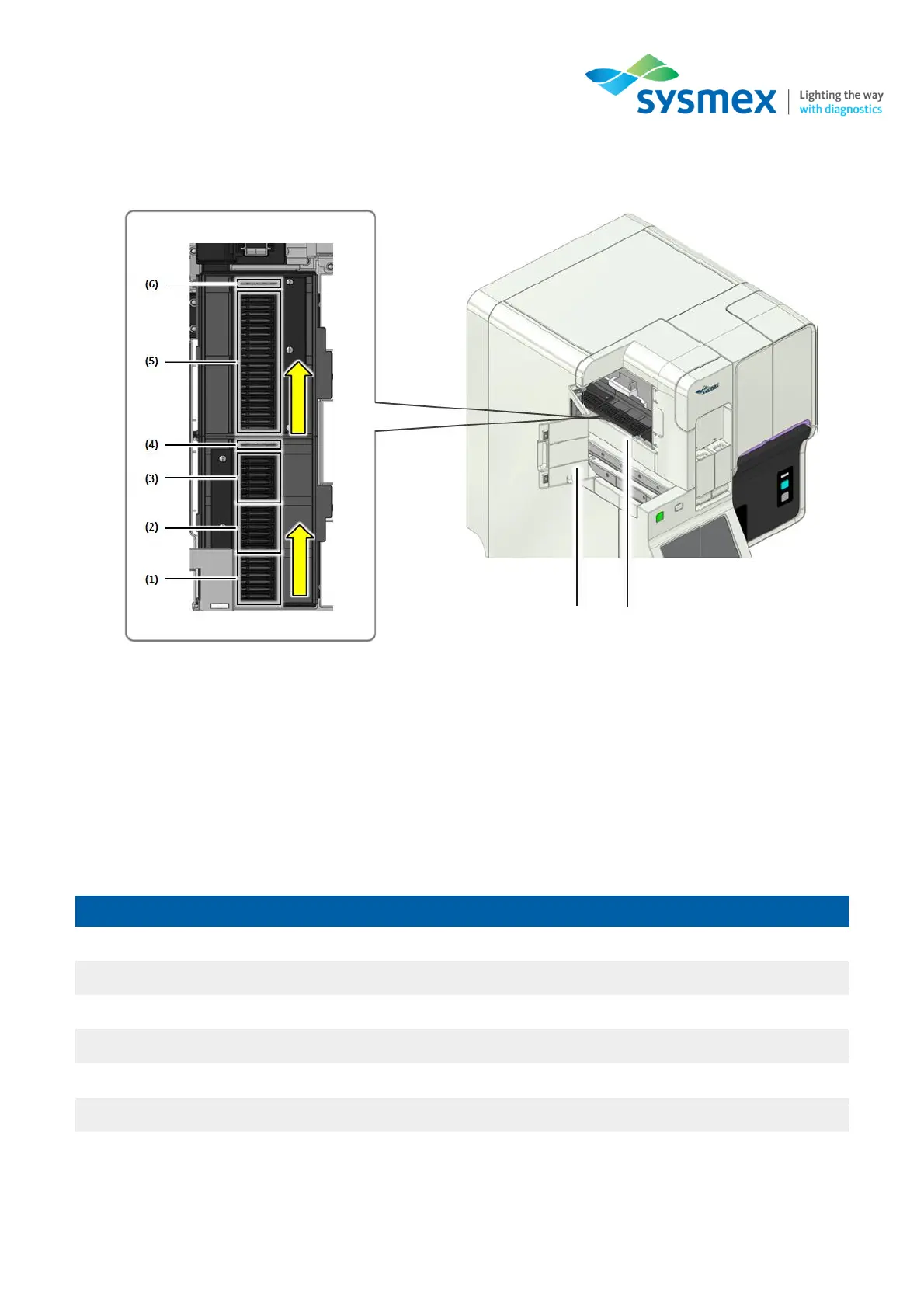 sysmex Lighting the way with diagnostics

(6)
(5)
(4)
(3)
(2)
(1)