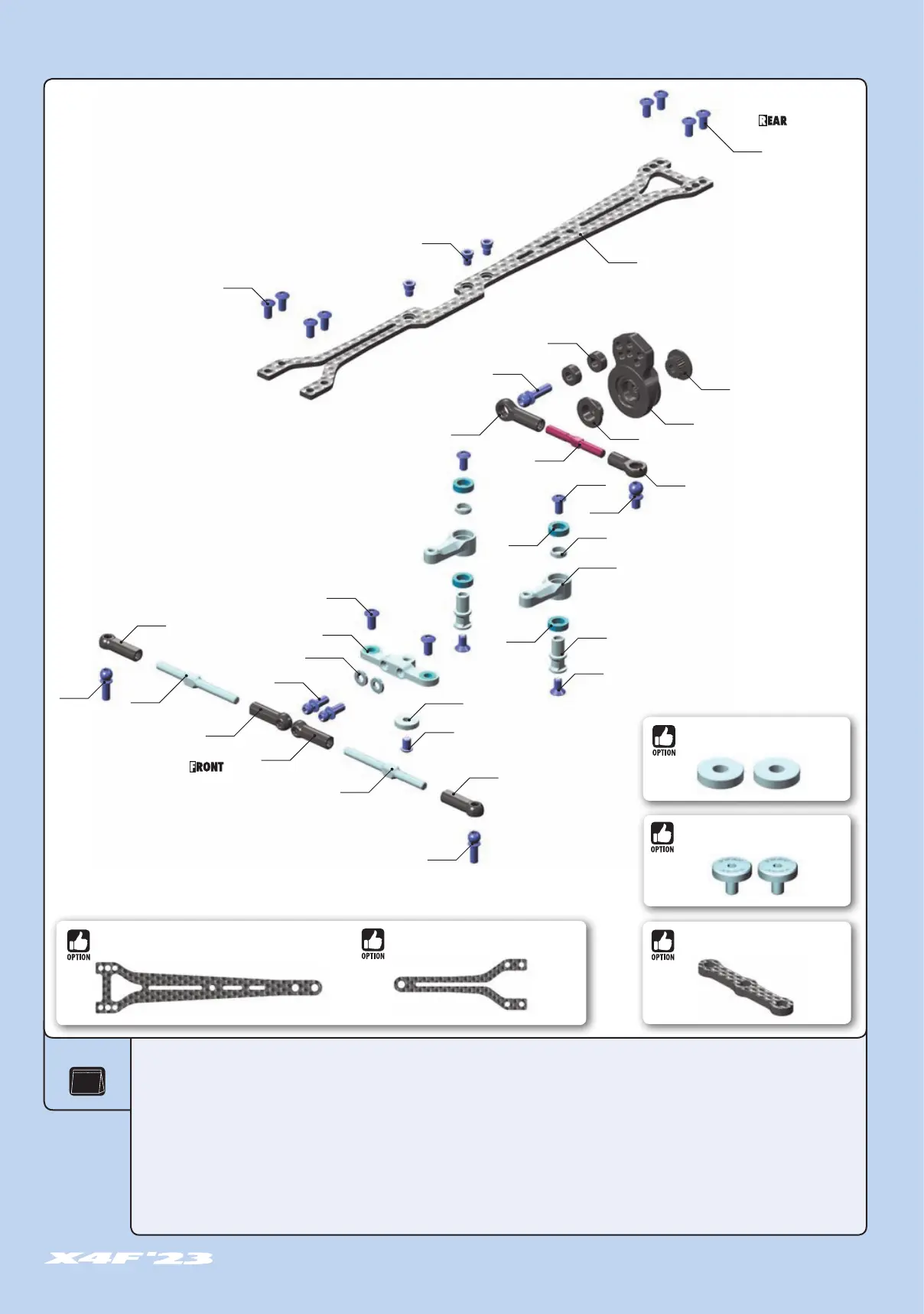 REAR

FRONT

OPTION

OPTION

OPTION

OPTION

OPTION

X4F'23