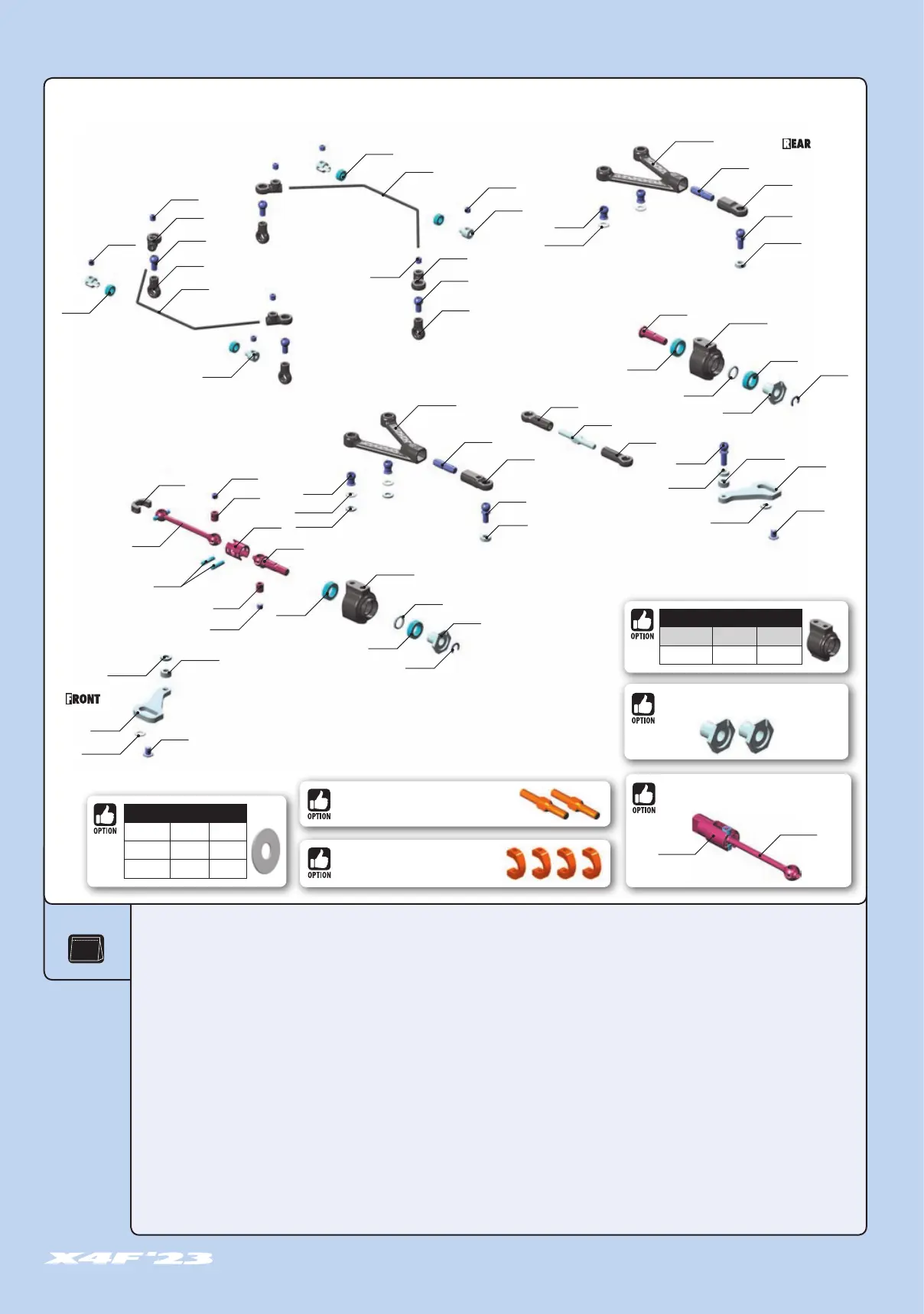 REAR

FRONT

OPTION

OPTION

OPTION

OPTION

OPTION

OPTION

X4F'23