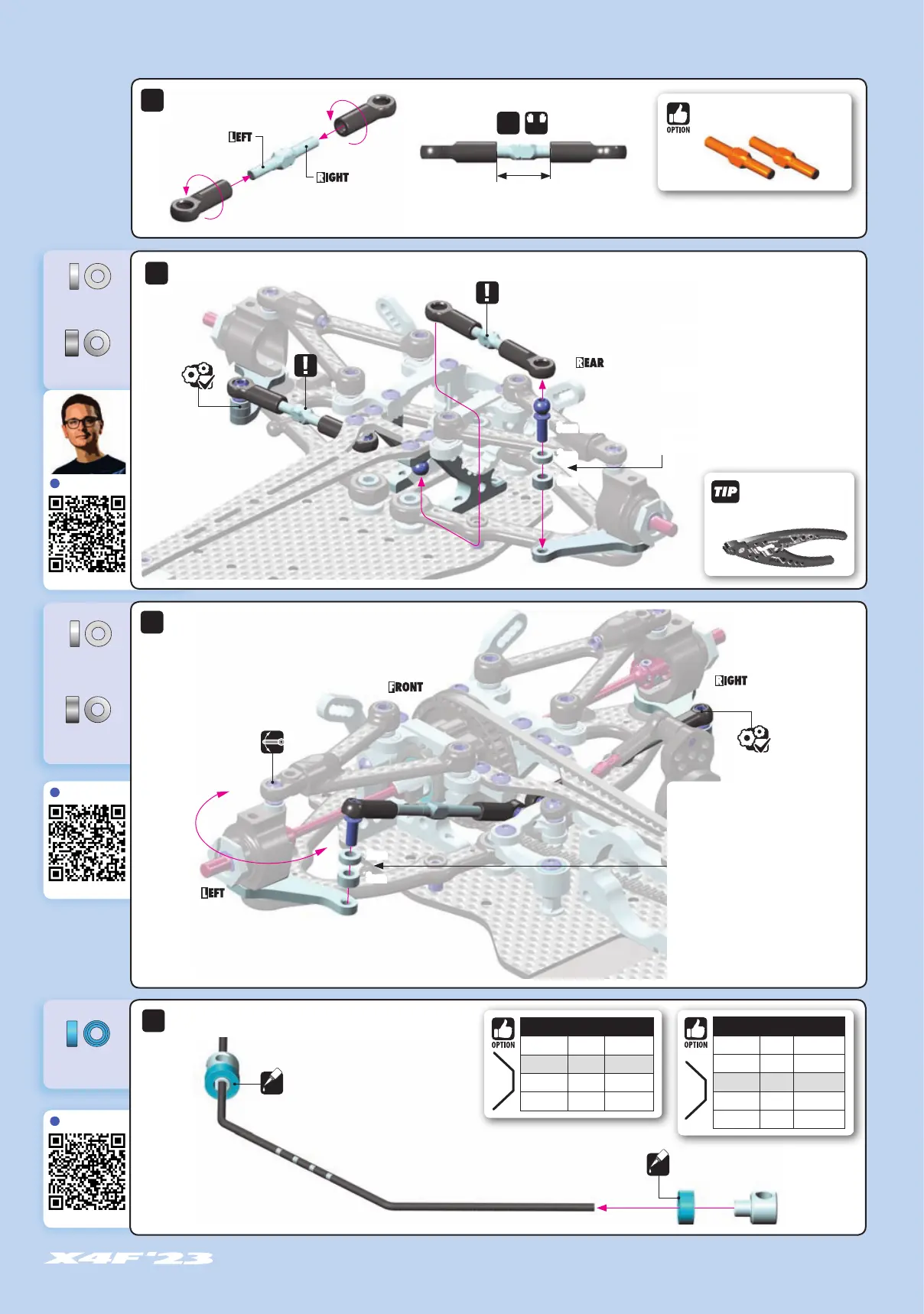 LEFT

RIGHT

OPTION

REAR

TIP

FRONT

RIGHT

LEFT

OPTION

OPTION

X4F'23