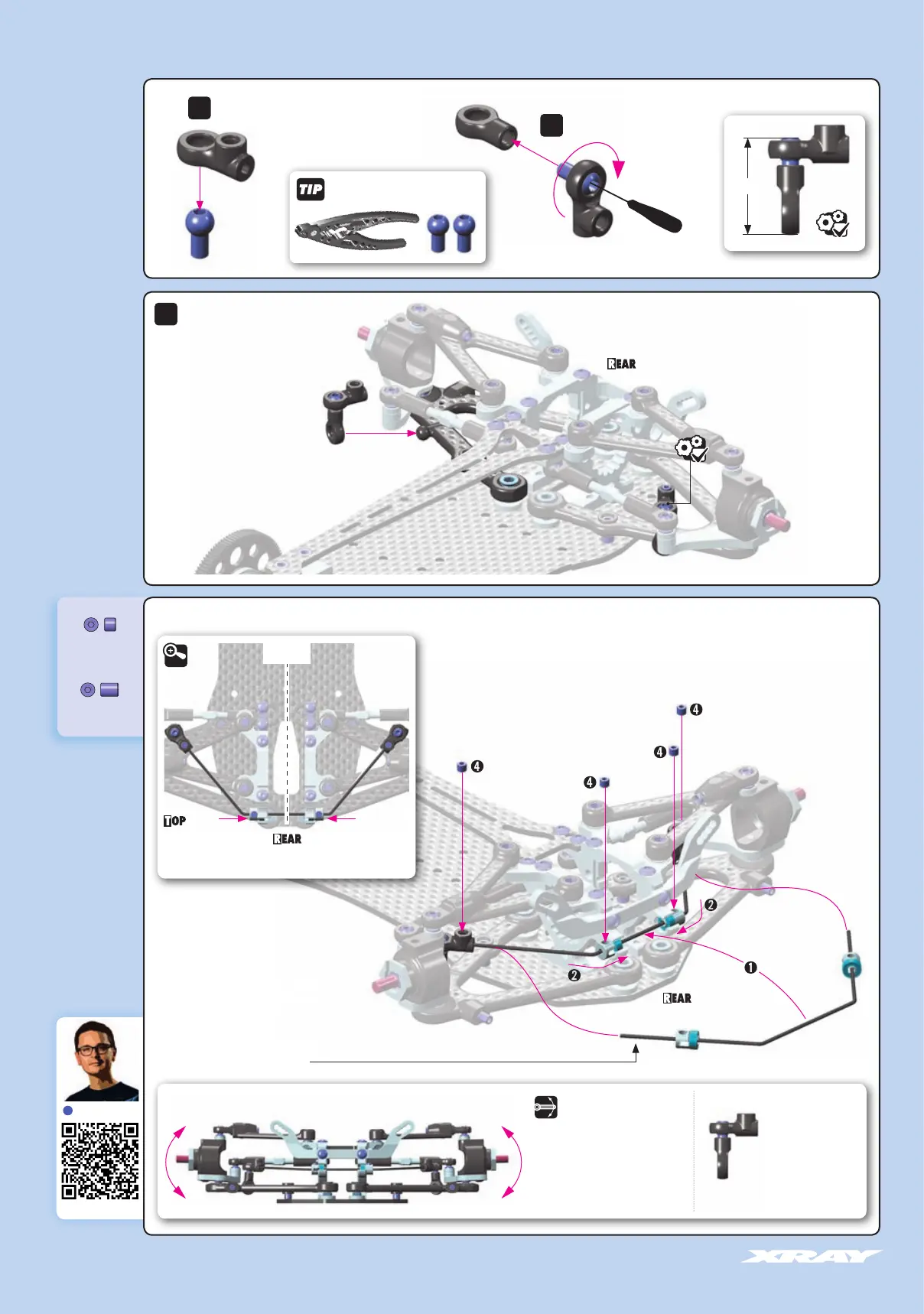 TIP

REAR

❹

❹

❹

❹

TOP

REAR

❷

❷

❶

REAR

XRAY