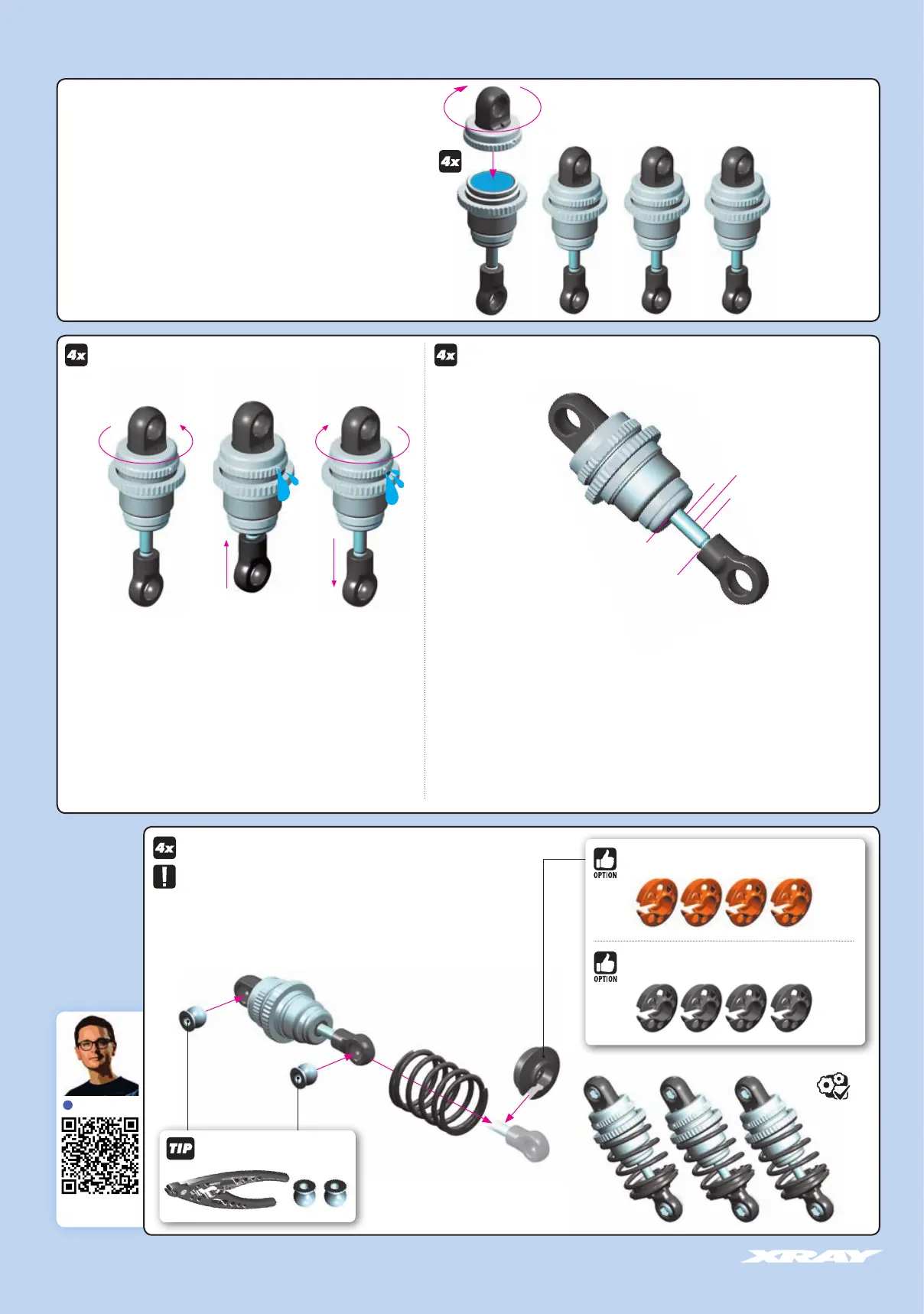 4x

4x

4x

4x

OPTION

OPTION

TIP

XRAY