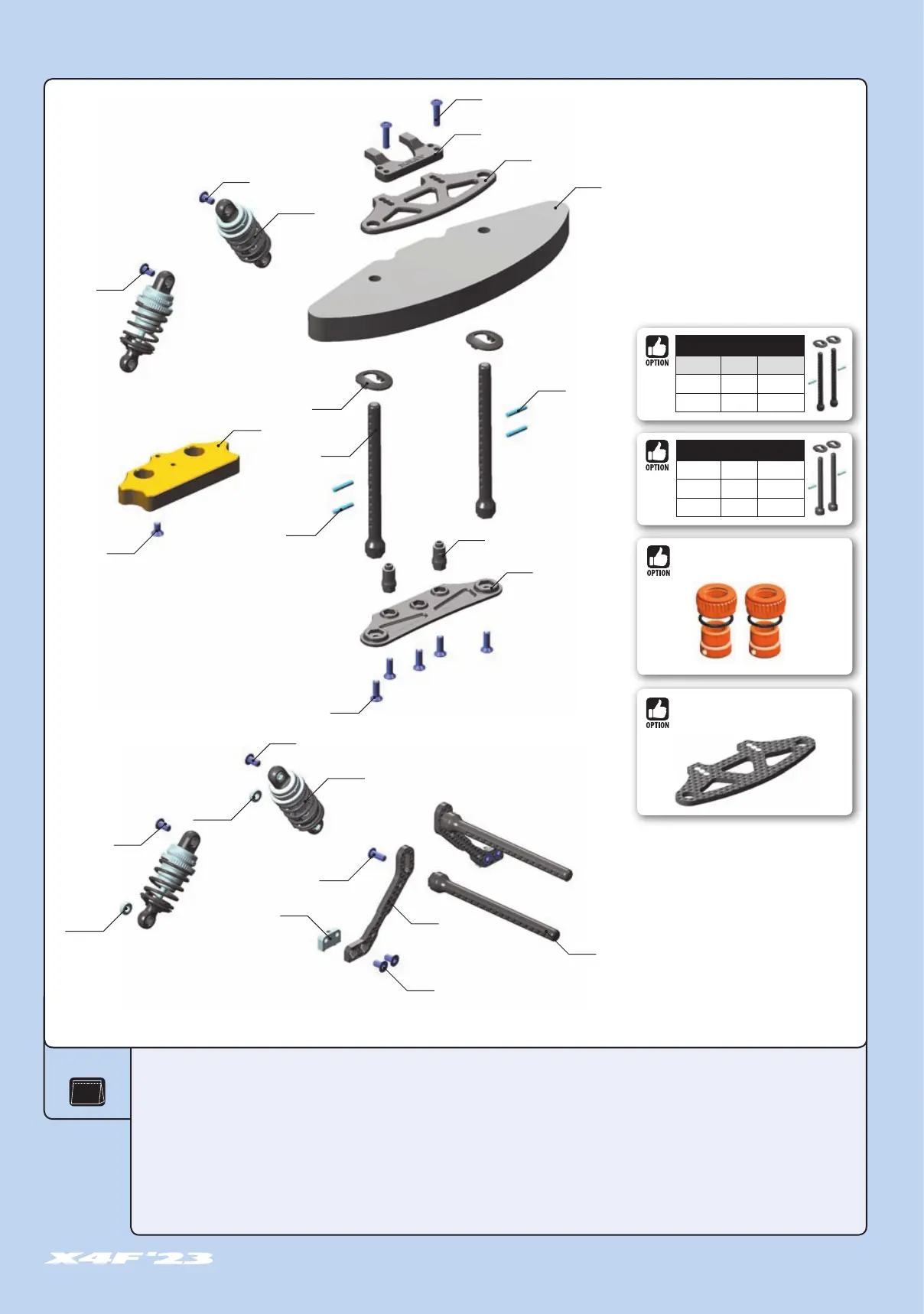 OPTION

OPTION

OPTION

OPTION

X4F'23