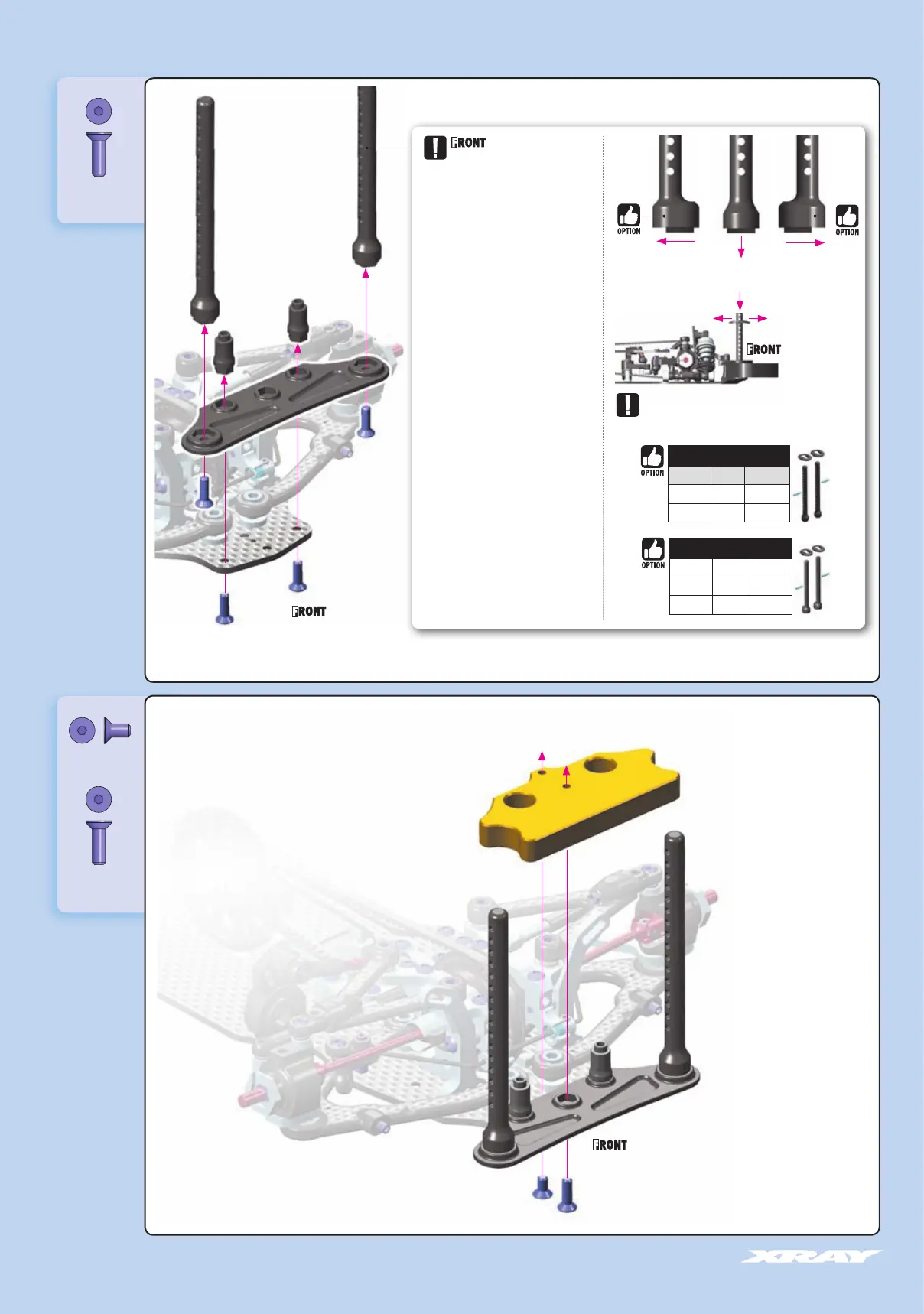 FRONT

OPTION

OPTION

FRONT

OPTION

OPTION

FRONT

FRONT

XRAY