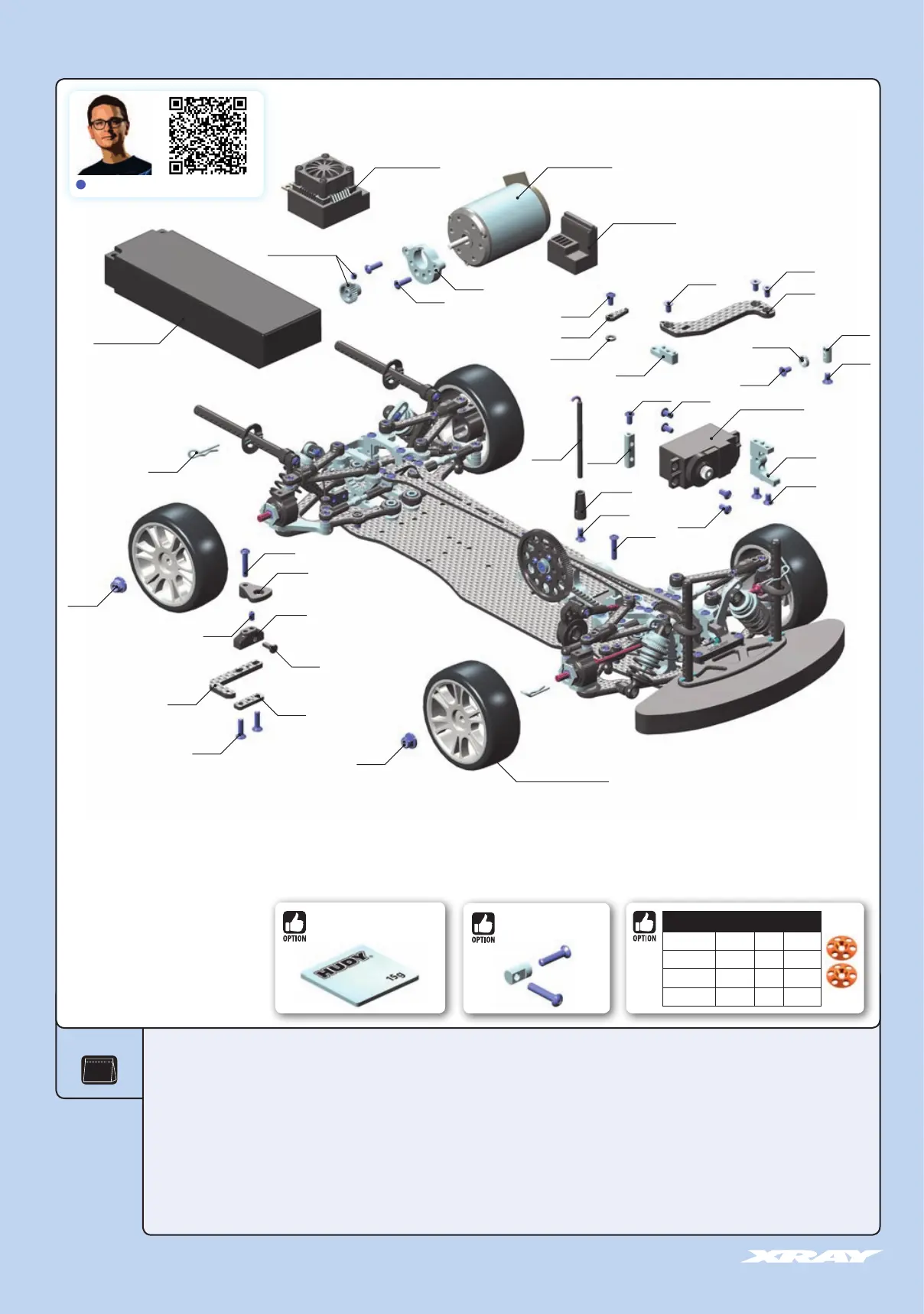 OPTION

HUDY

15g

OPTION

OPTION

XRAY