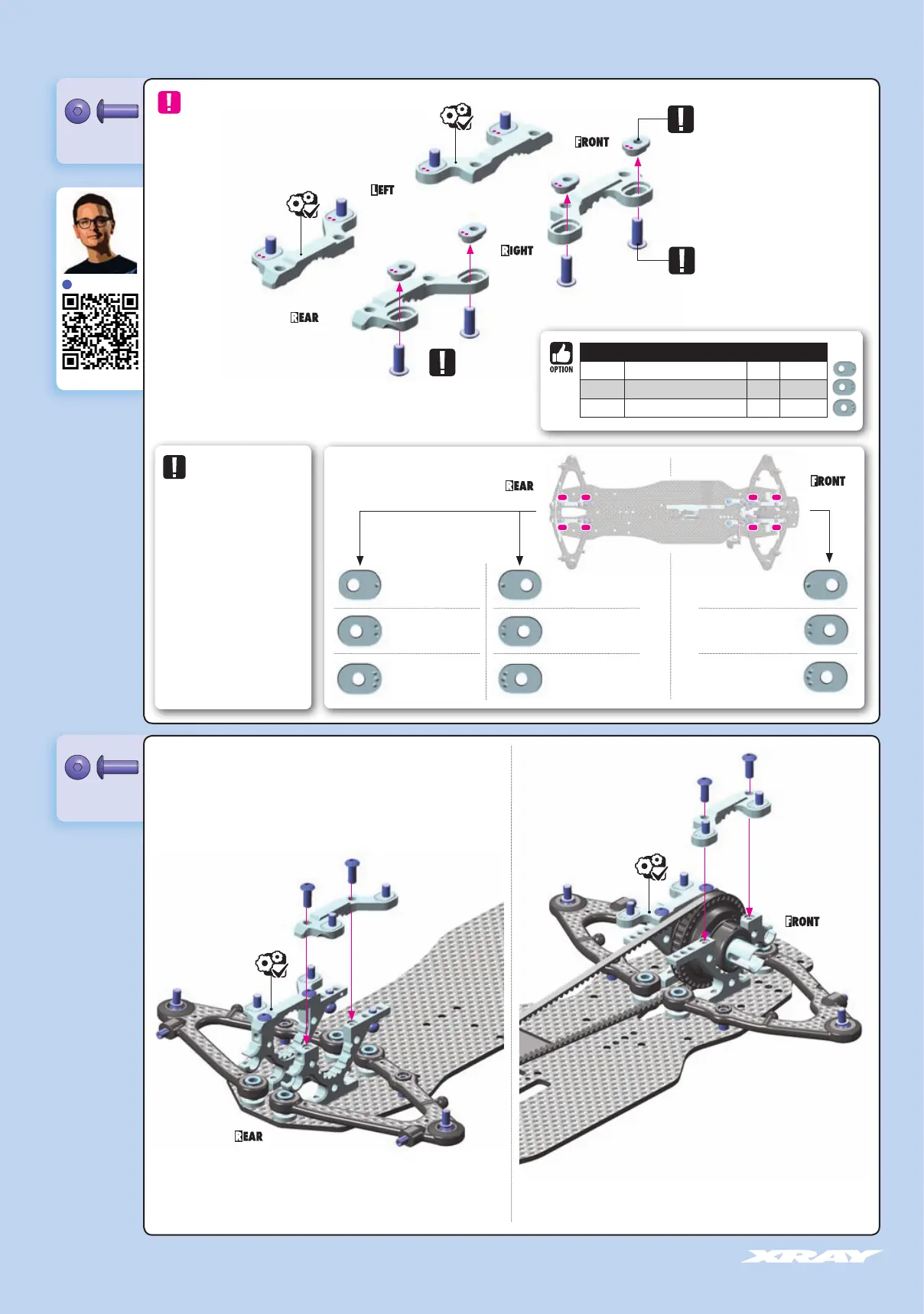 FRONT

LEFT

RIGHT

REAR

OPTION

REAR

FRONT

FRONT

REAR

XRAY