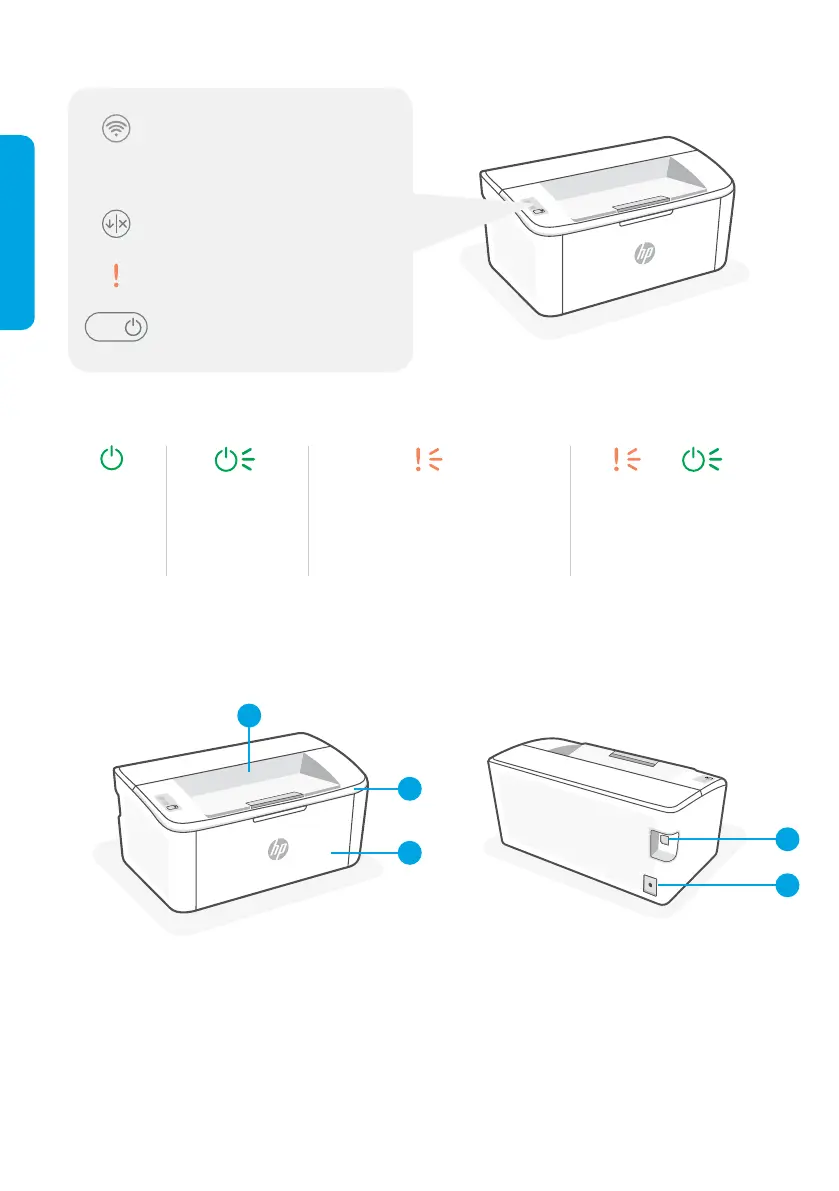 hp

hp