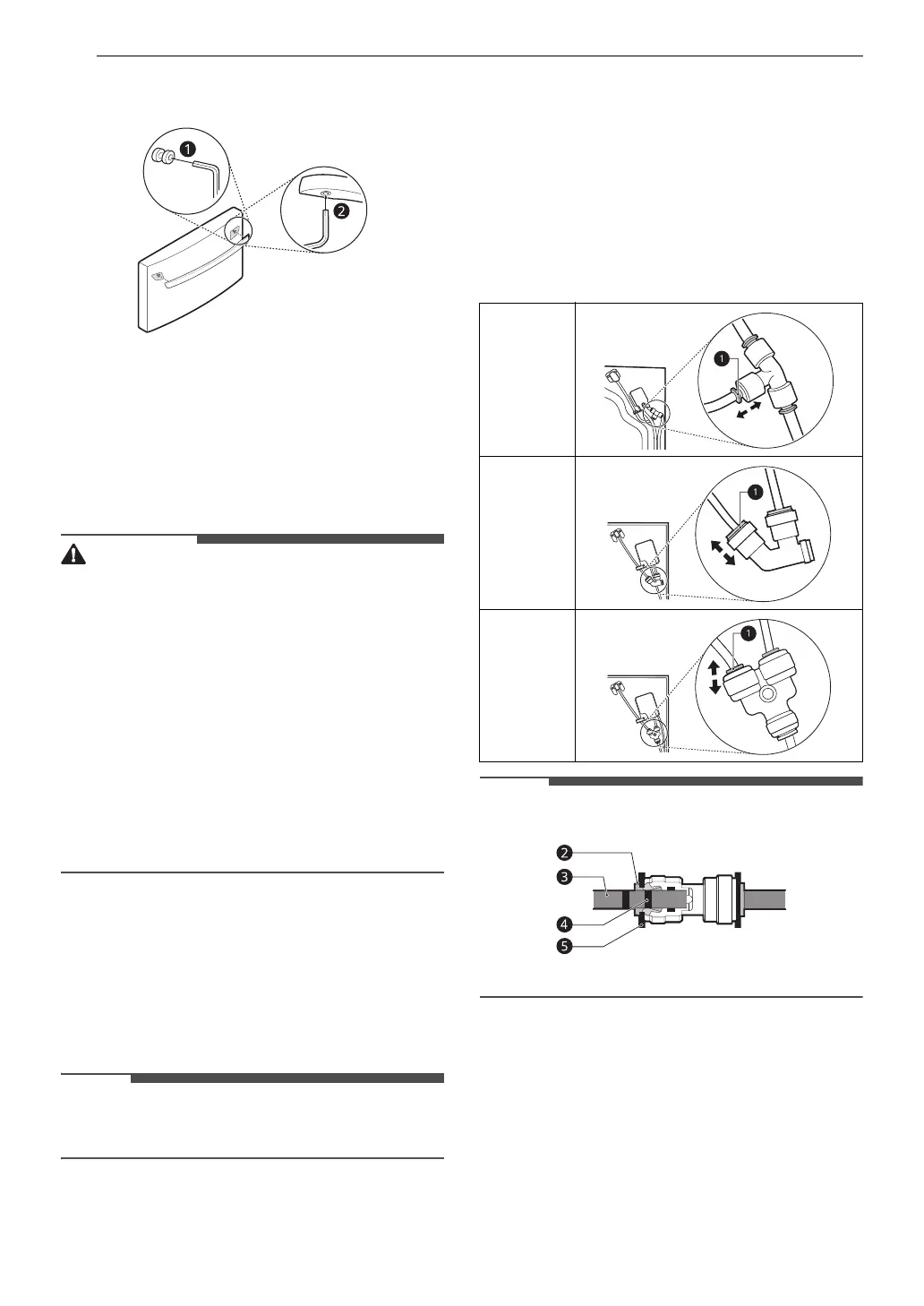 1

2

1

1

1

2

3

4

5