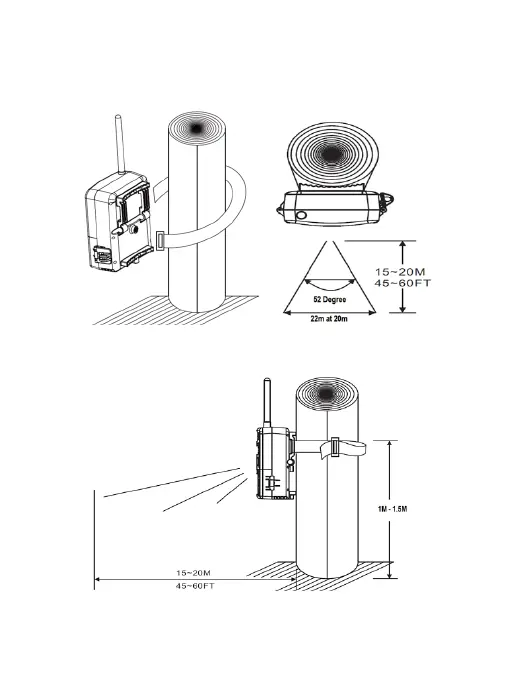 15~20M
45~60FT

52 Degree

22m at 20m

1M - 1.5M

15~20M
45~60FT