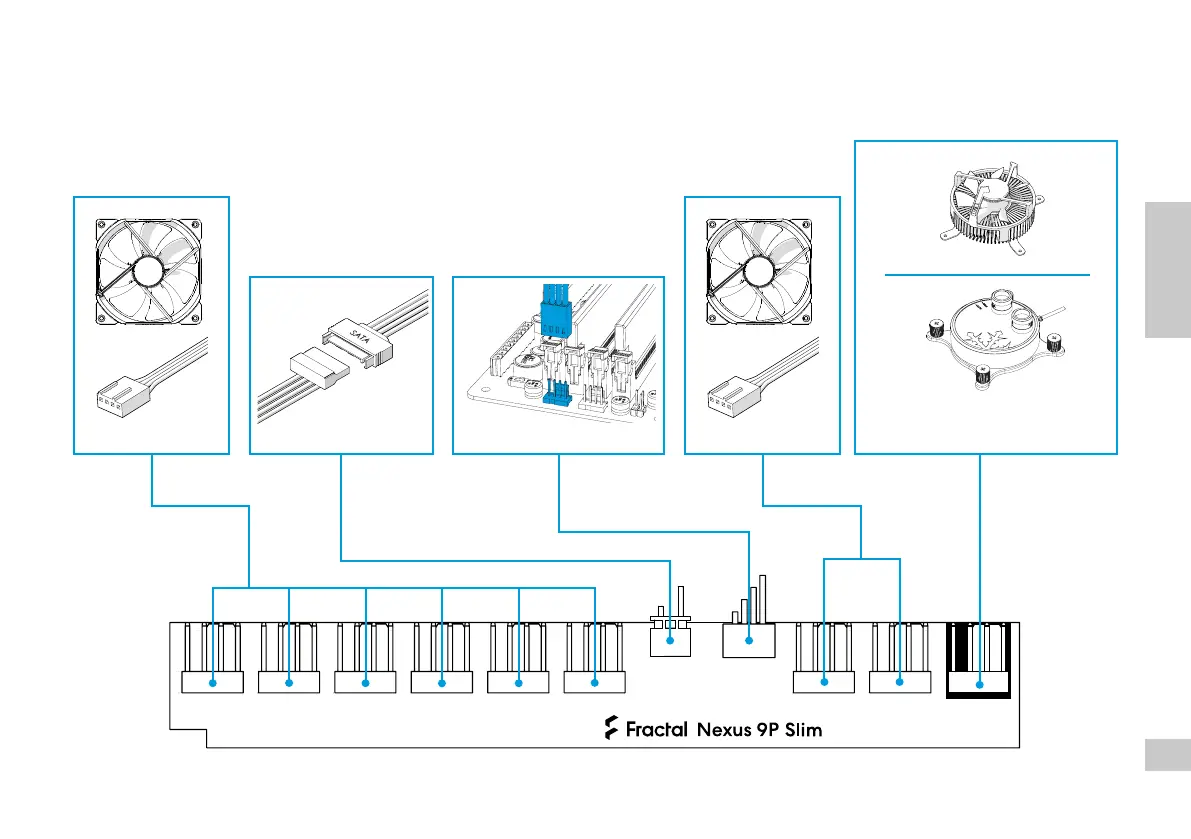 SATA

Fractal Nexus 9P Slim