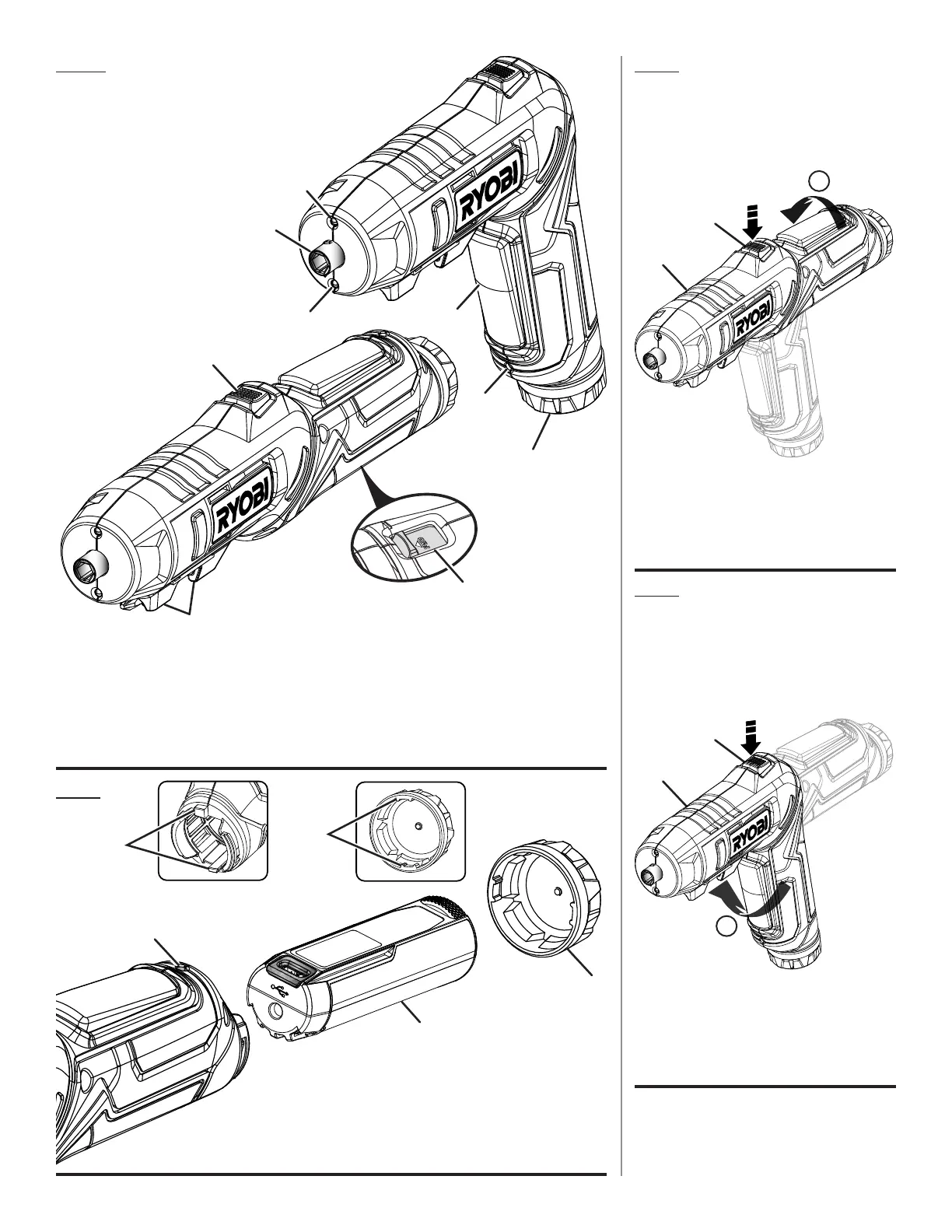 RYOBI

RYOBI

RYOBI

RYOBI