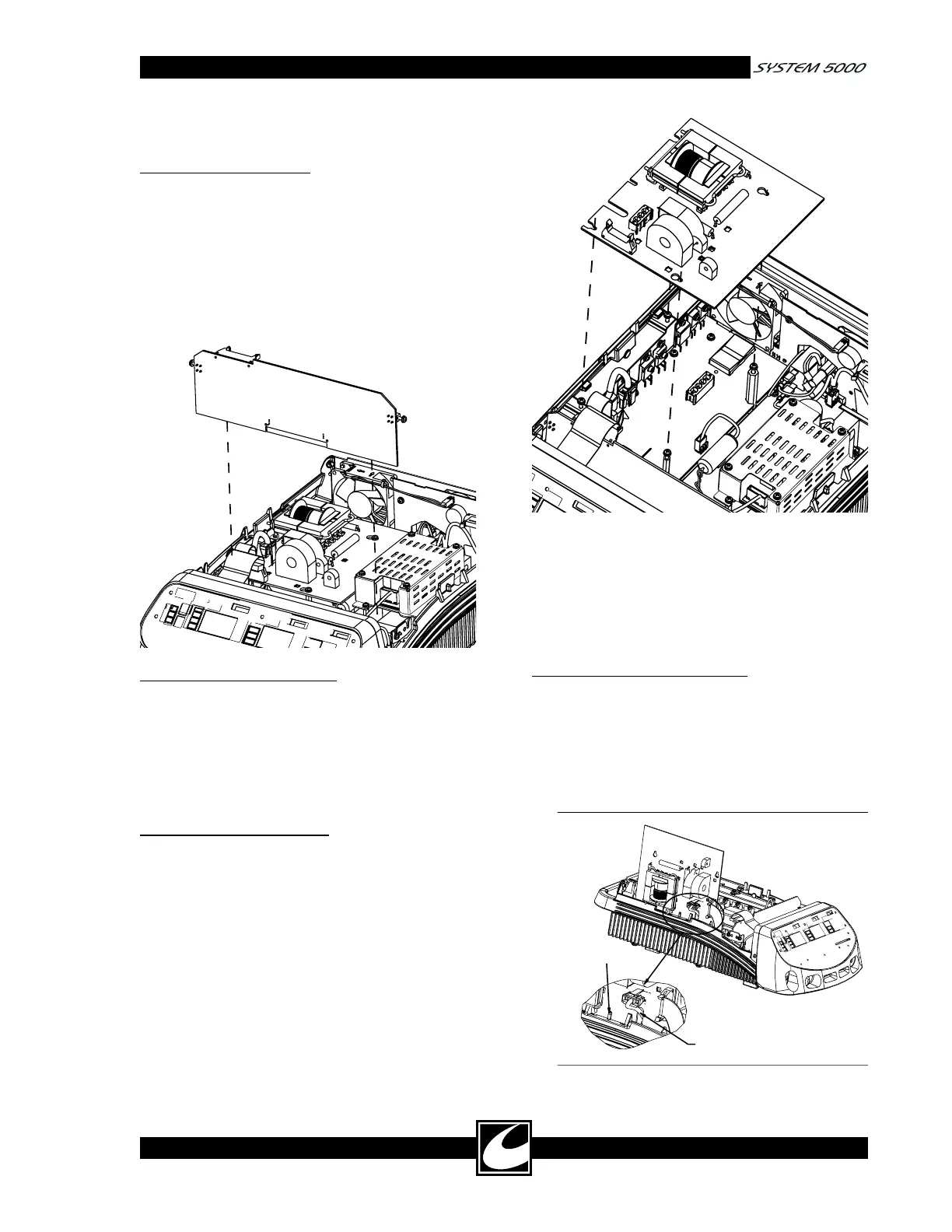 SYSTEM 5000