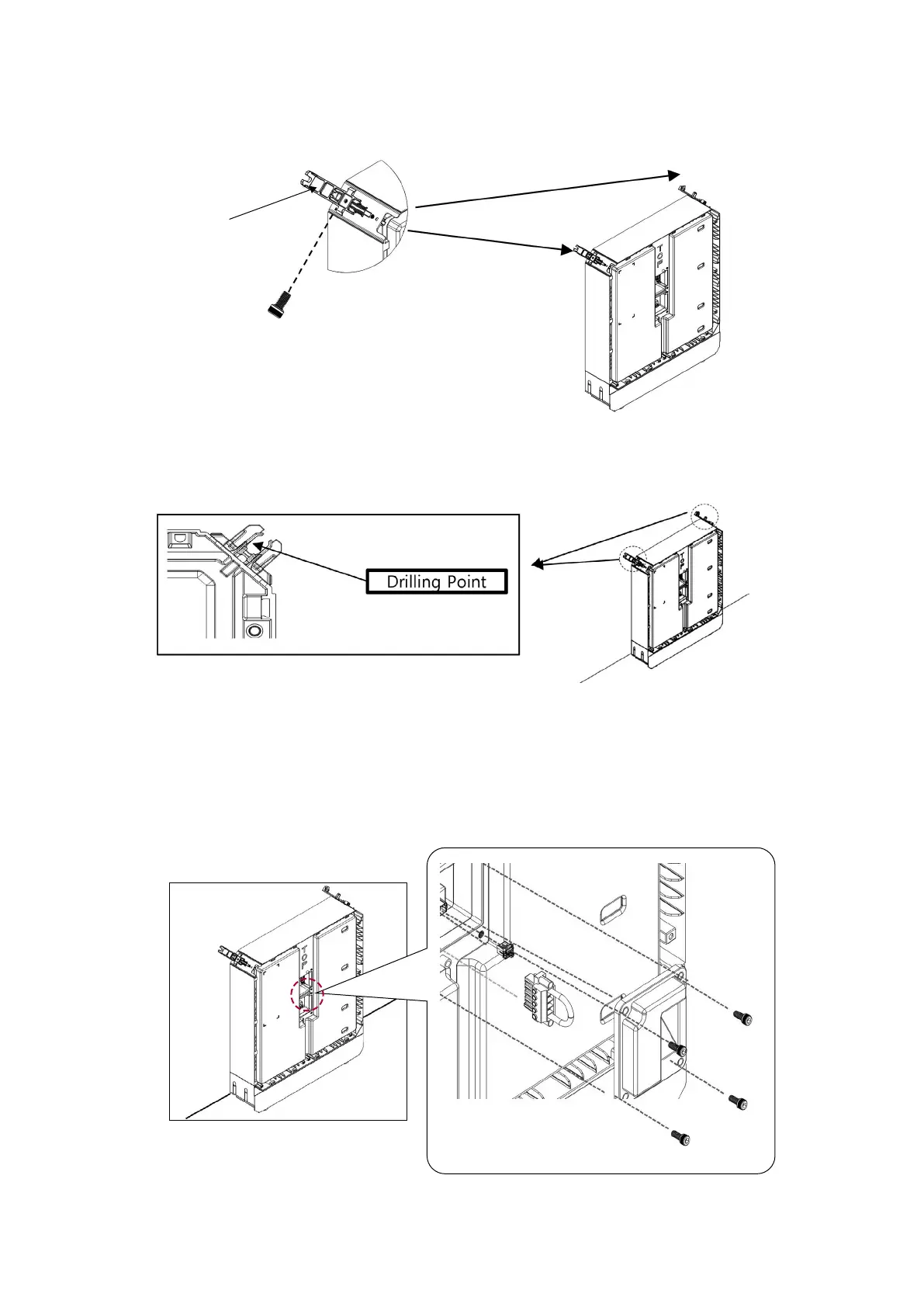 TOP

Drilling Point

TOP

TOP