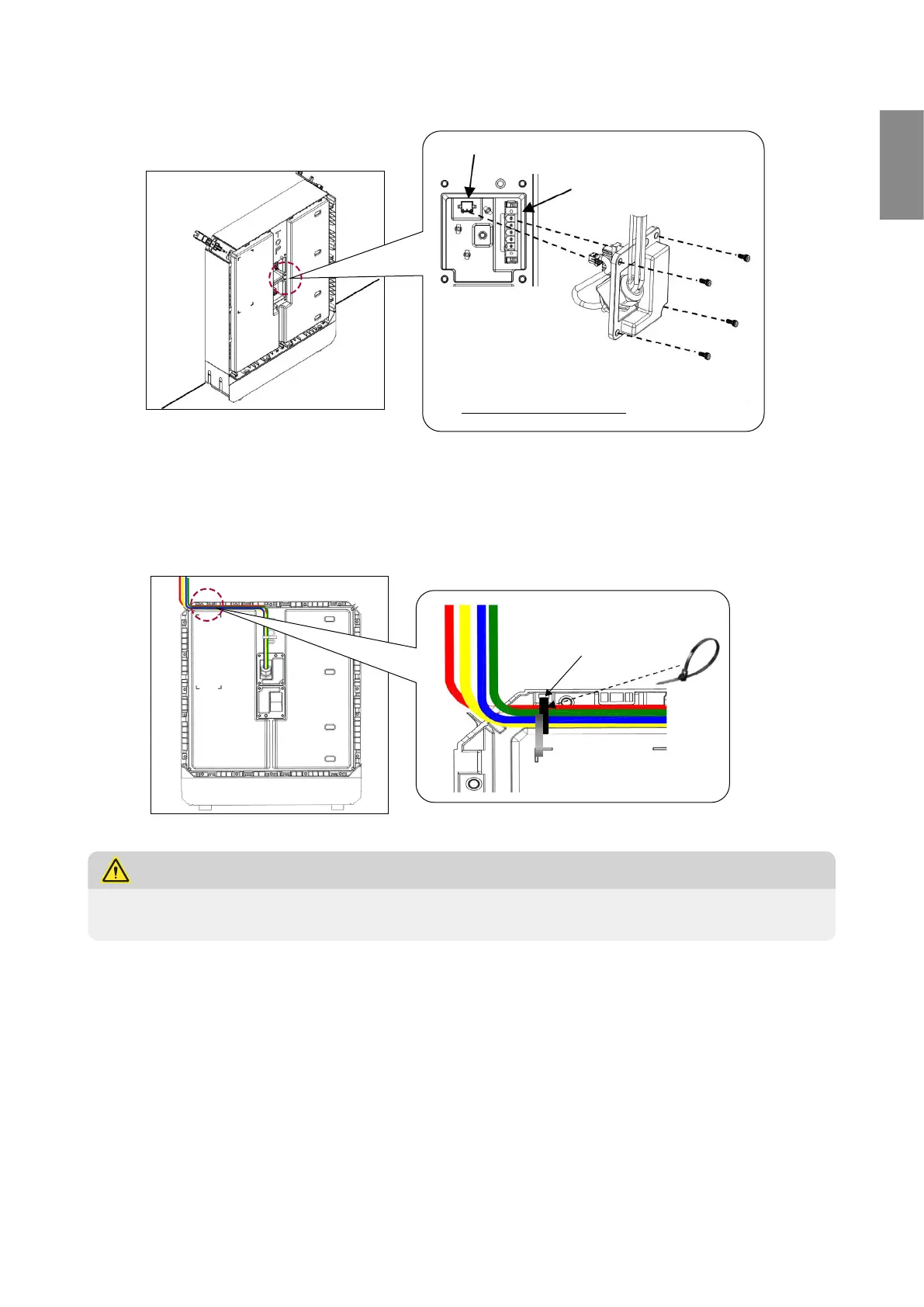 T
O
P