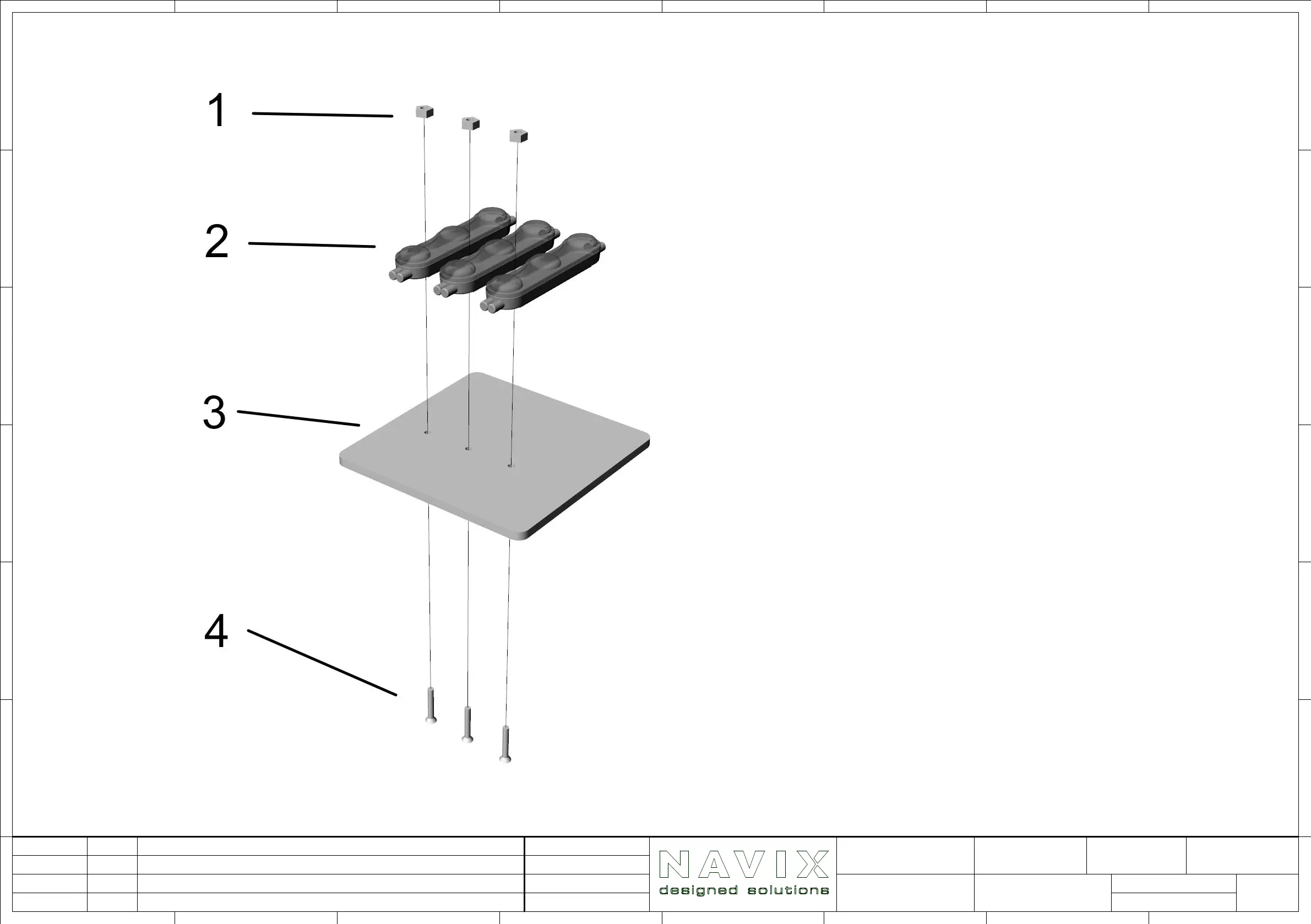 1

2

3

4

NAVIX
designed solutions