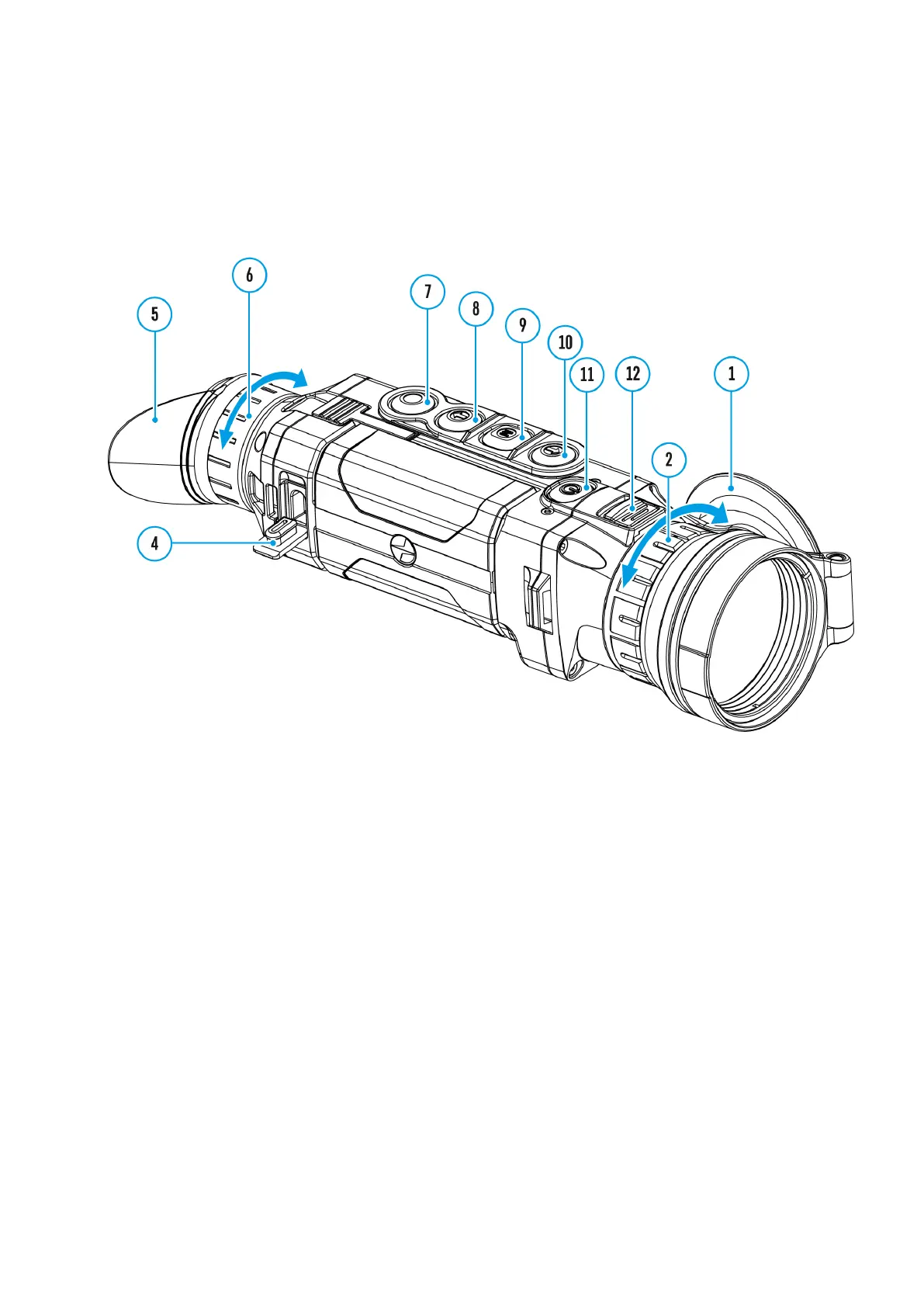 6
5
7
8
9
10
11
12
1
2
4