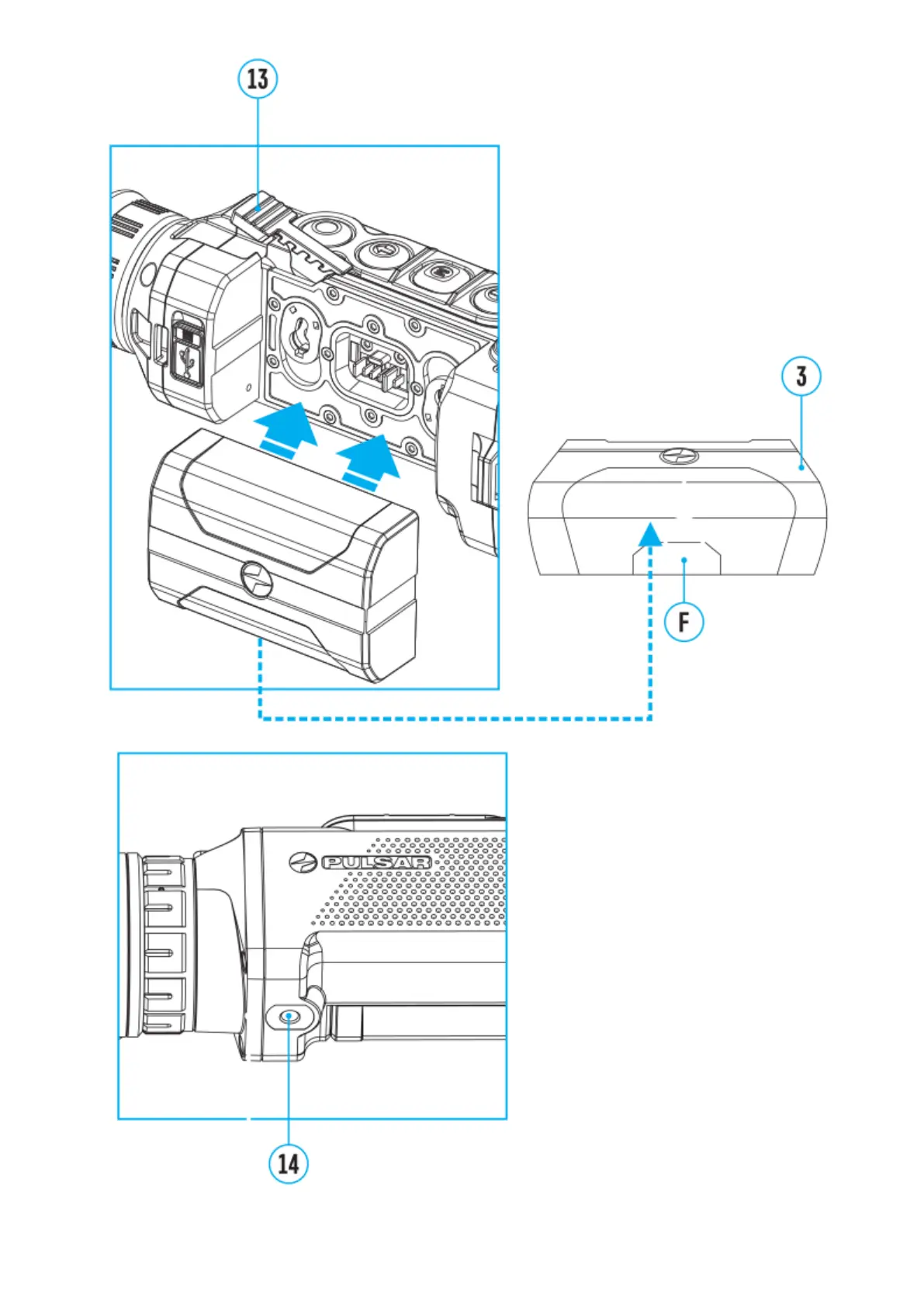 13

3

F

PULSAR

14