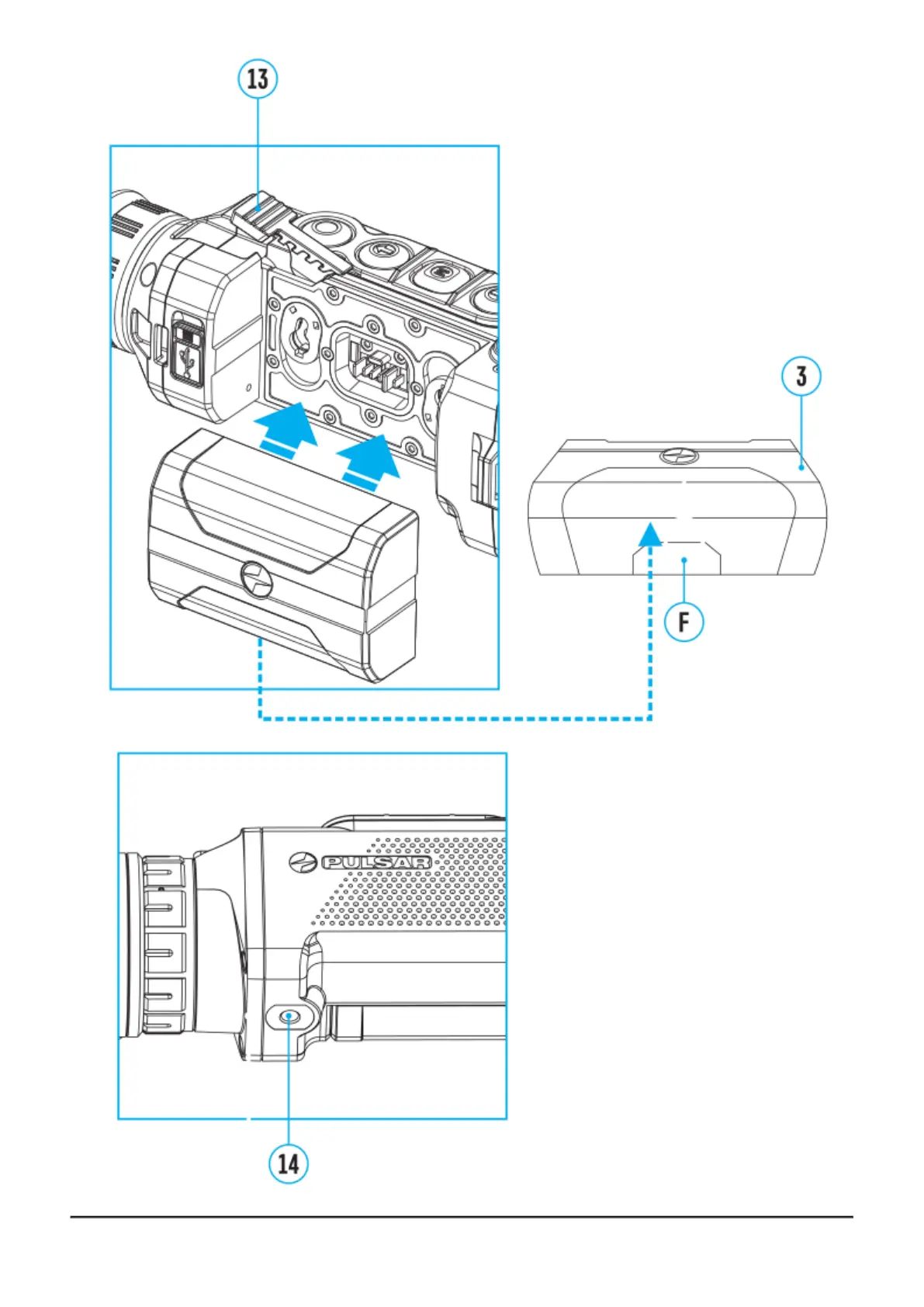 13

3

F

PULSAR

14