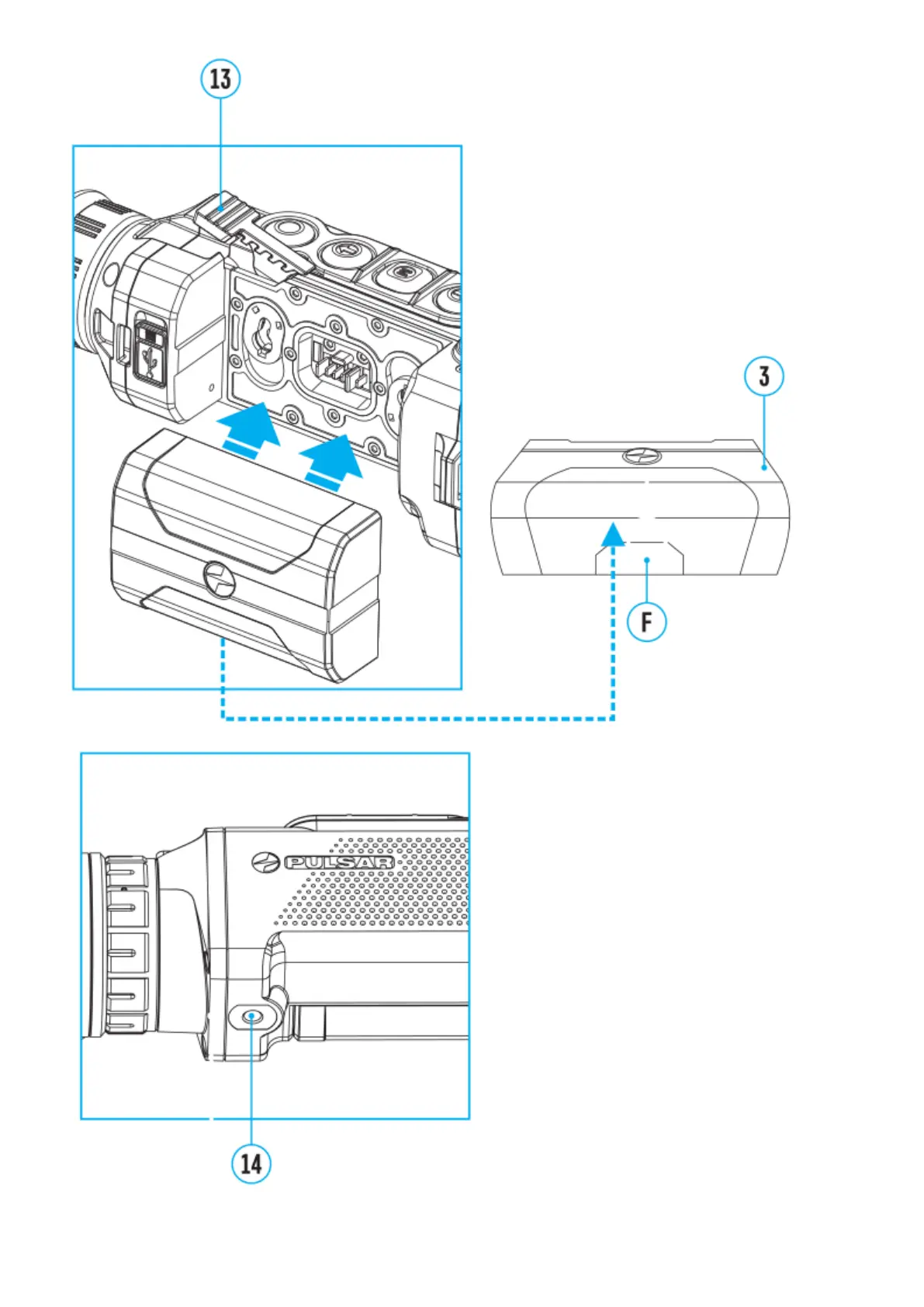 13

3

F

PULSAR

14