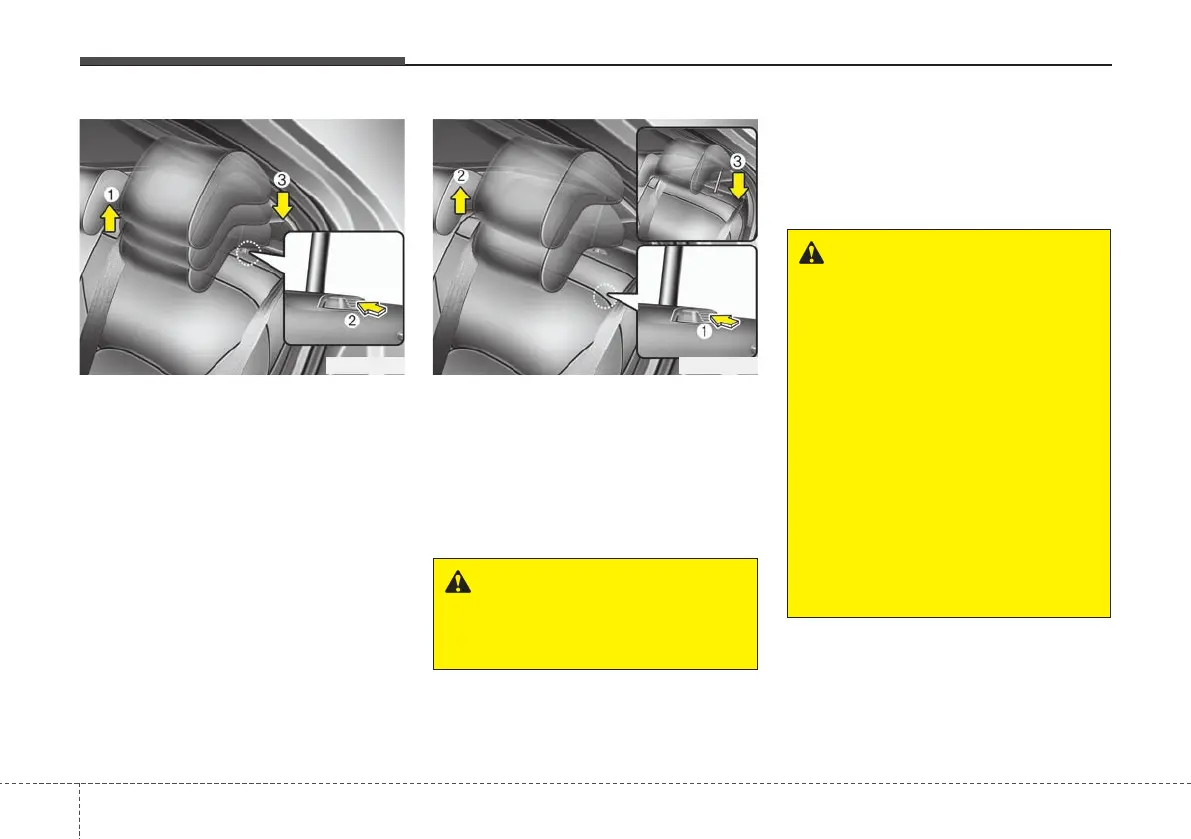 1

3

2

2

3

1