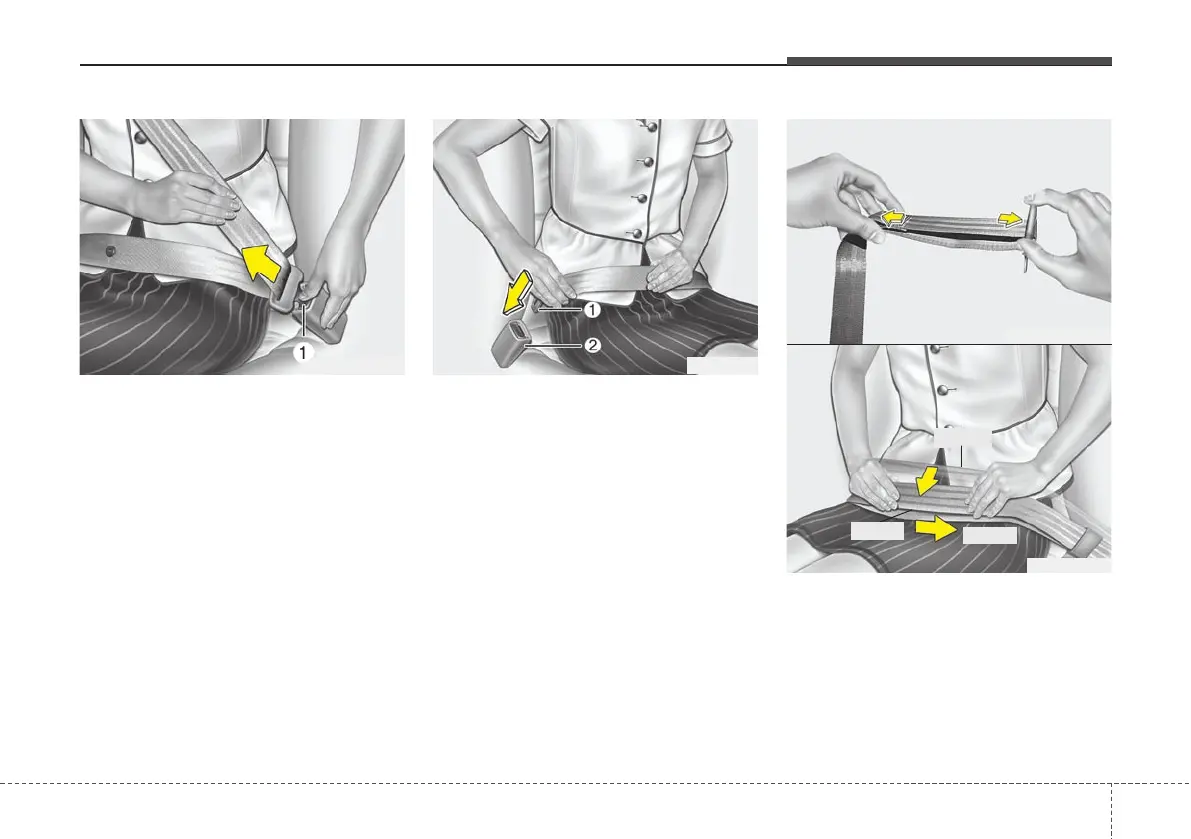 1

1

2