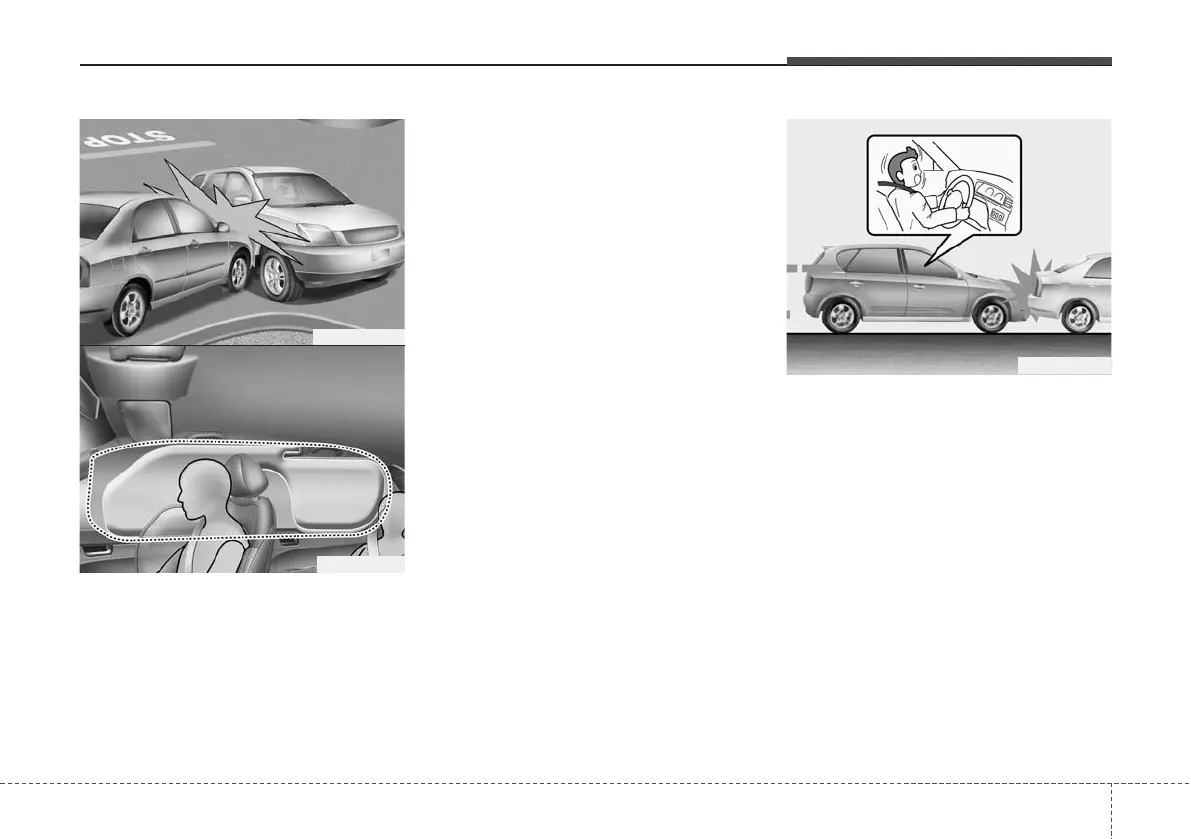 STOP