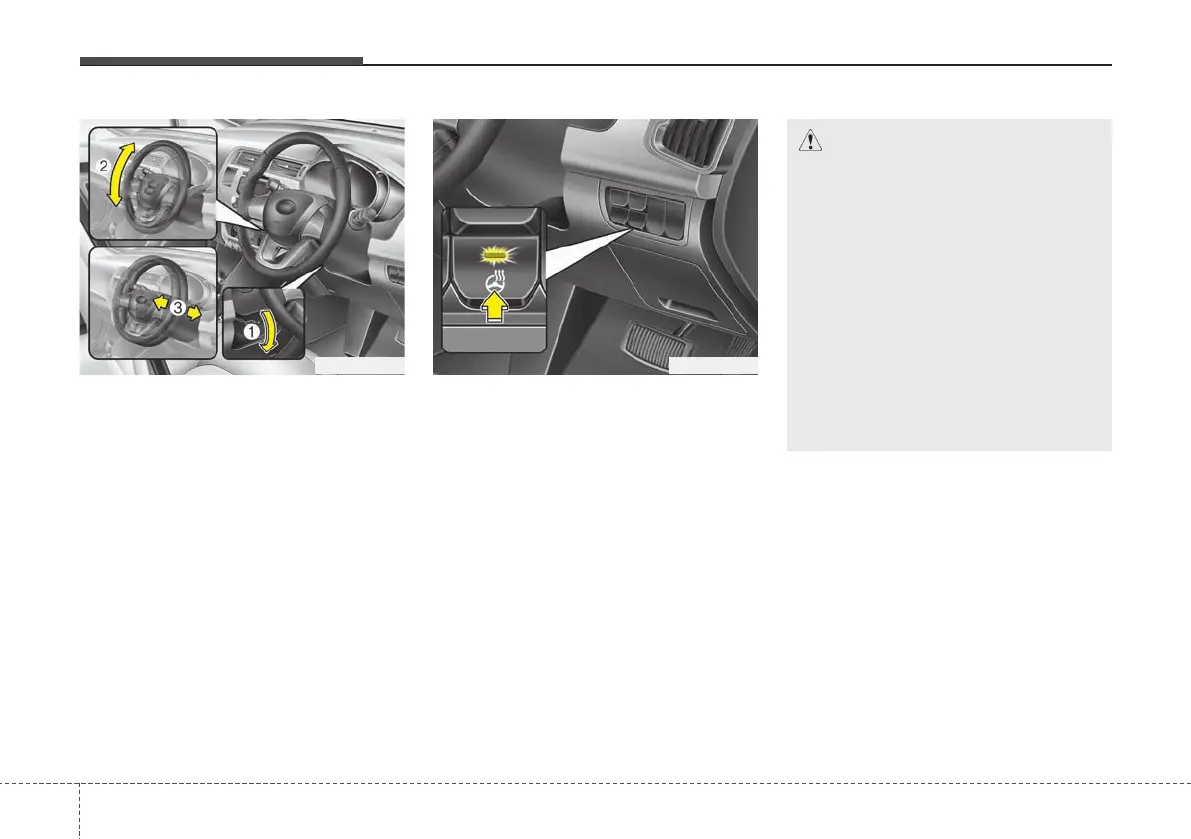 2

3

1