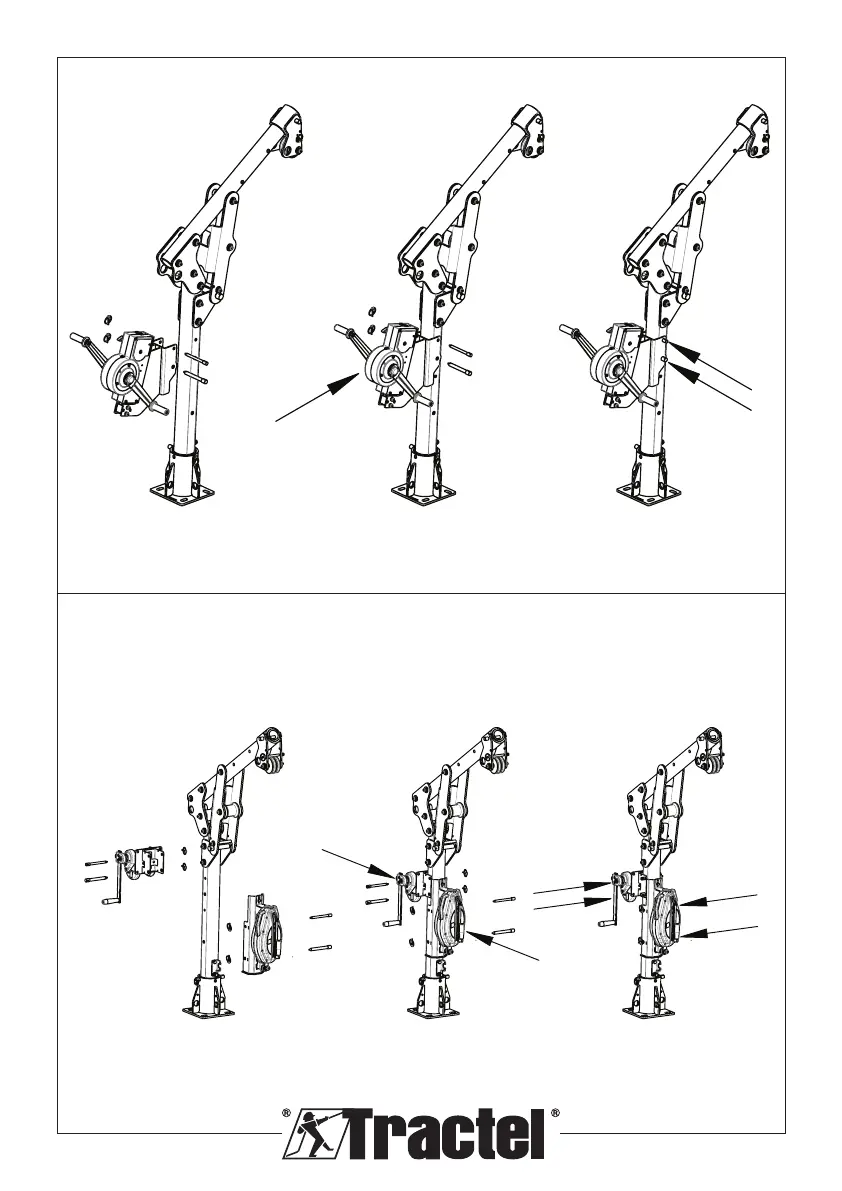 ® Tractel ®