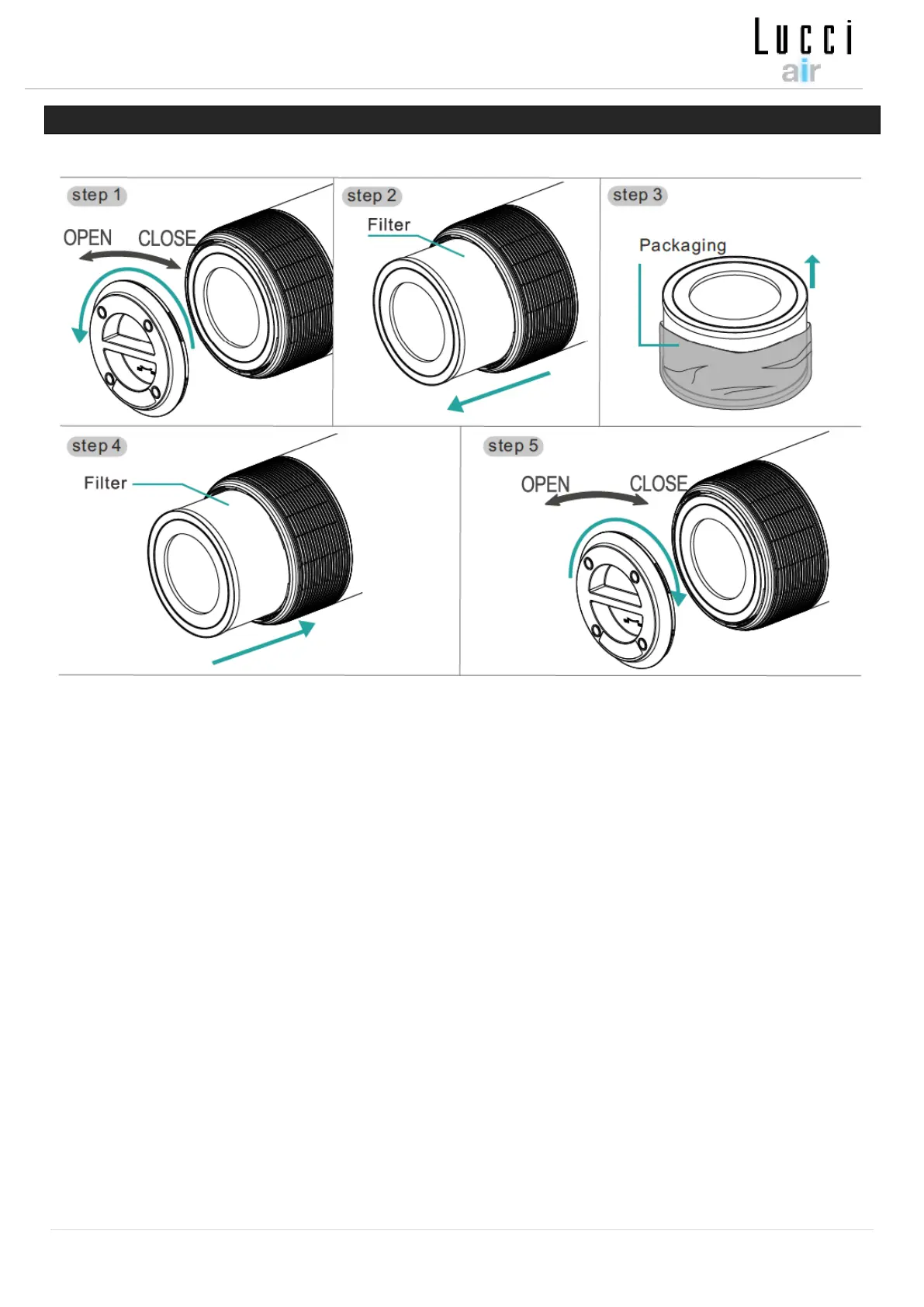 Lucci
air

step 1
OPEN CLOSE

step 2
Filter

step 3
Packaging

step 4
Filter

step 5
OPEN CLOSE