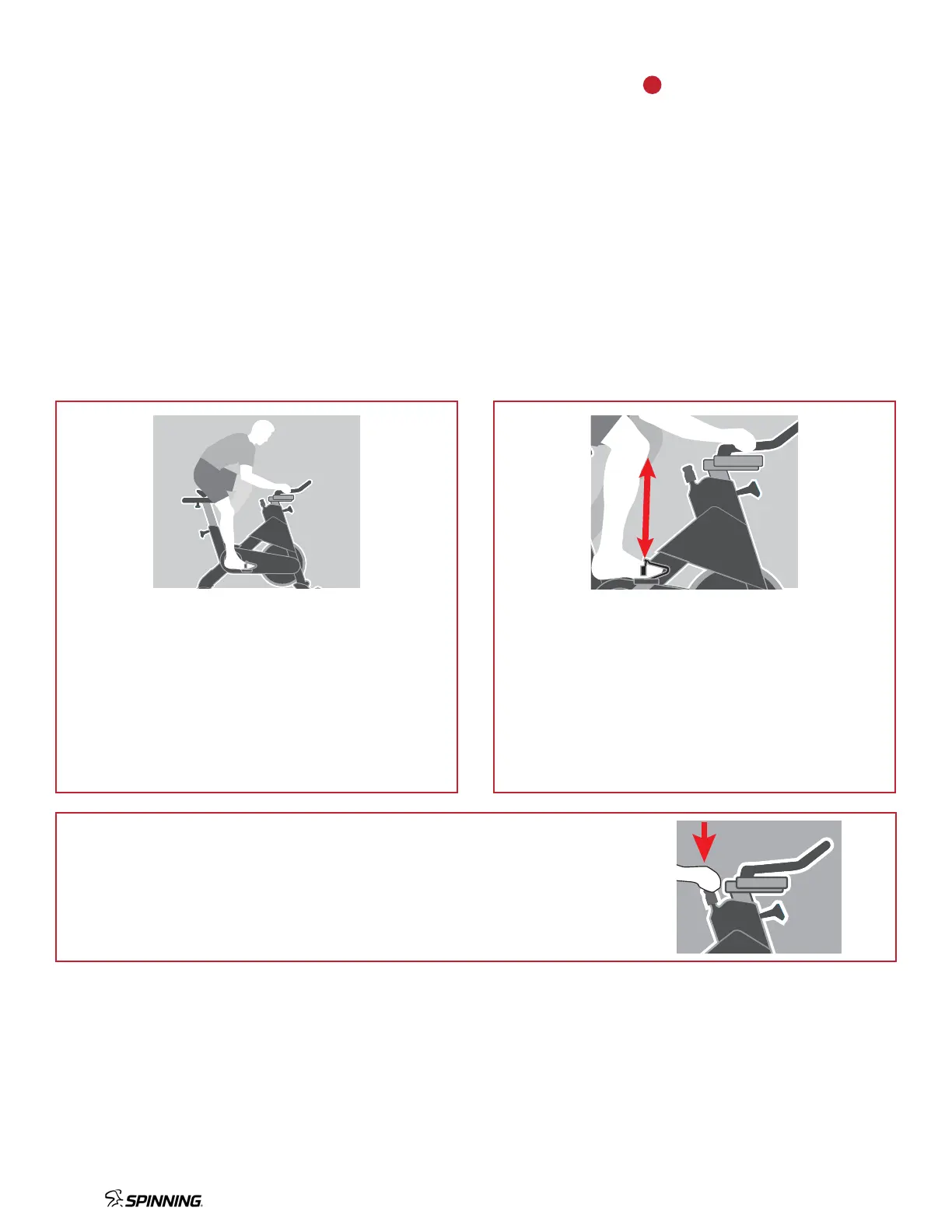 SPINNING