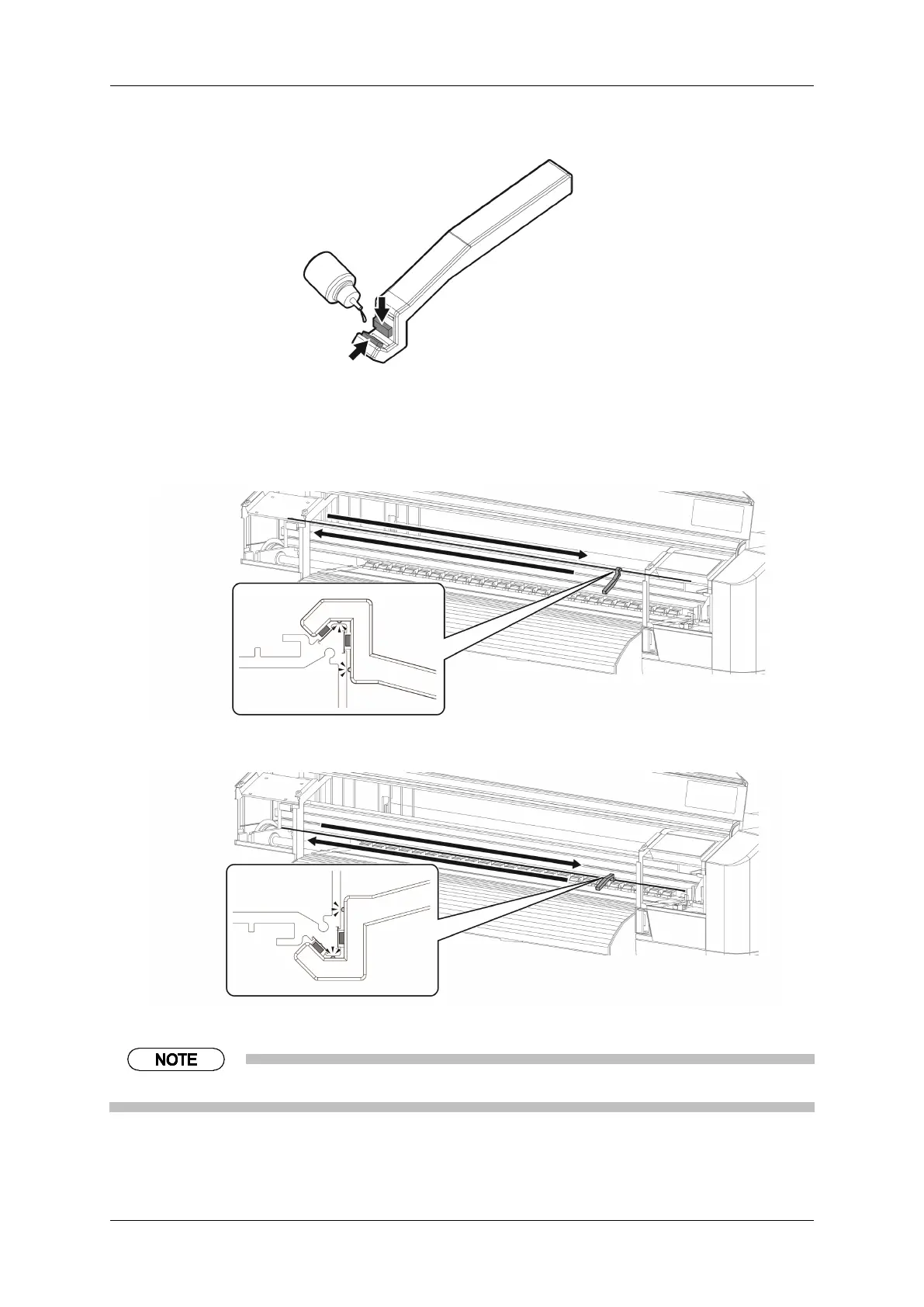 NOTE