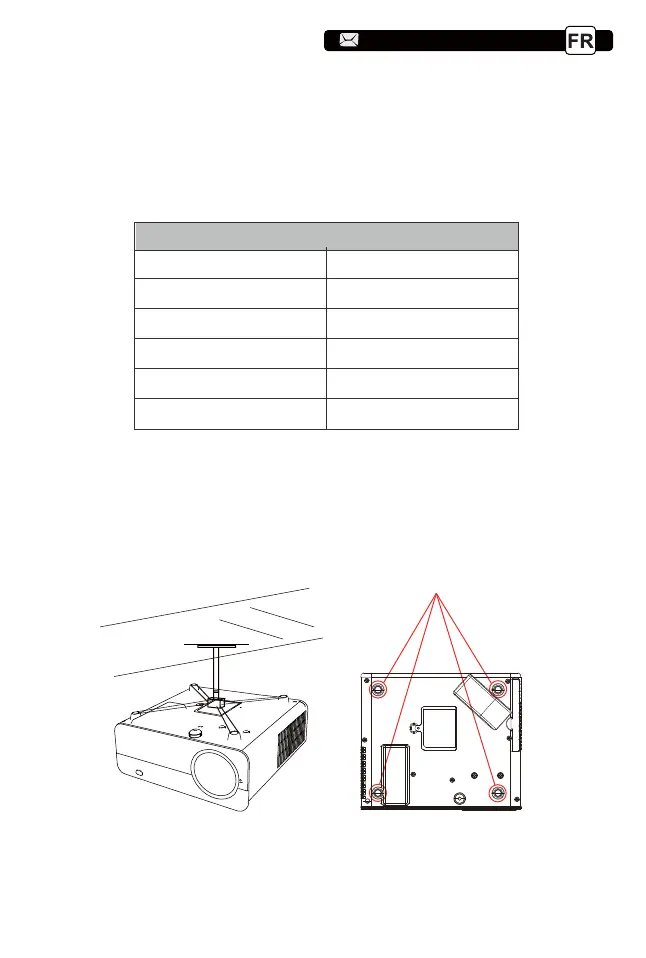 FR