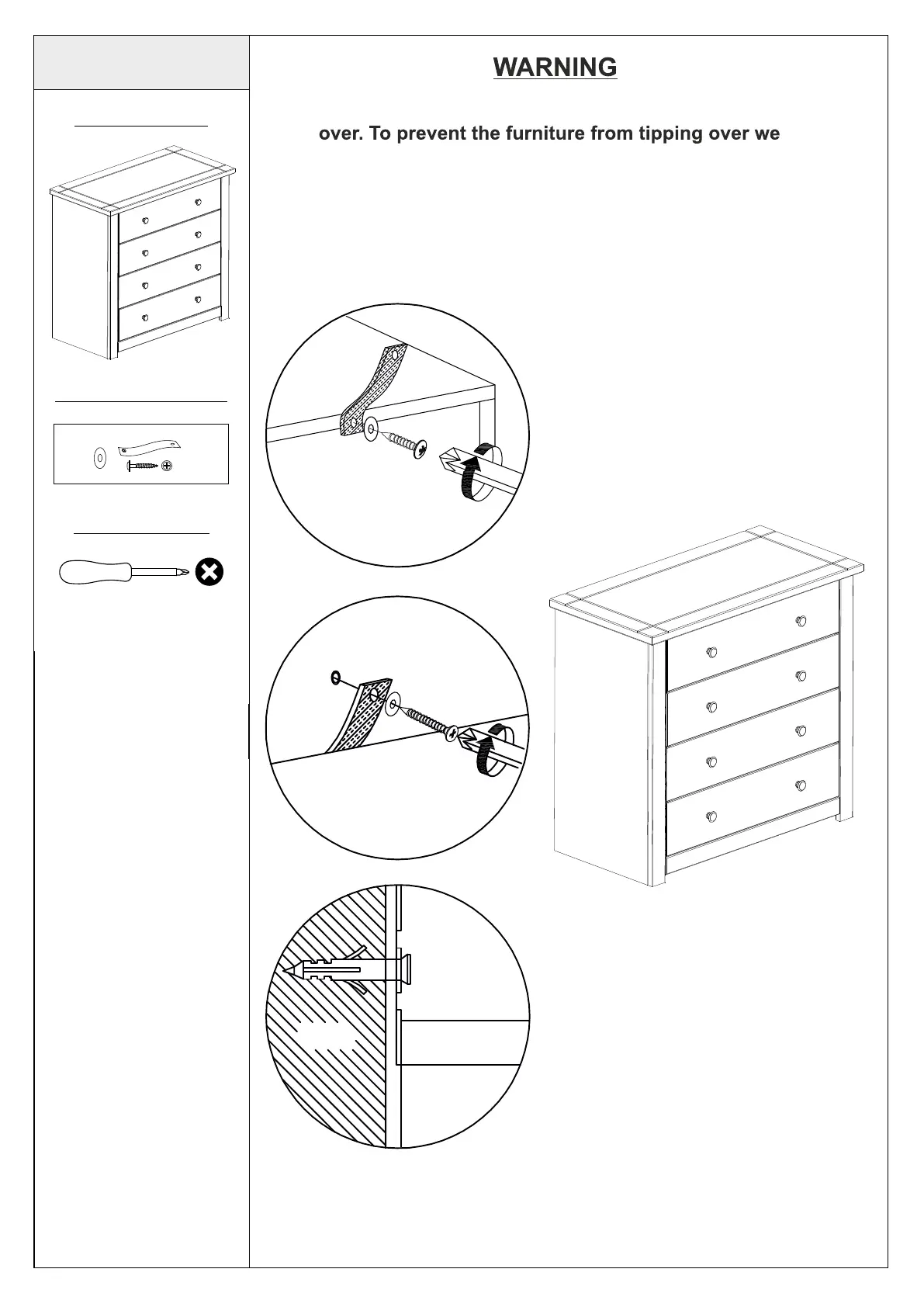 WARNING

over. To prevent the furniture from tipping over we