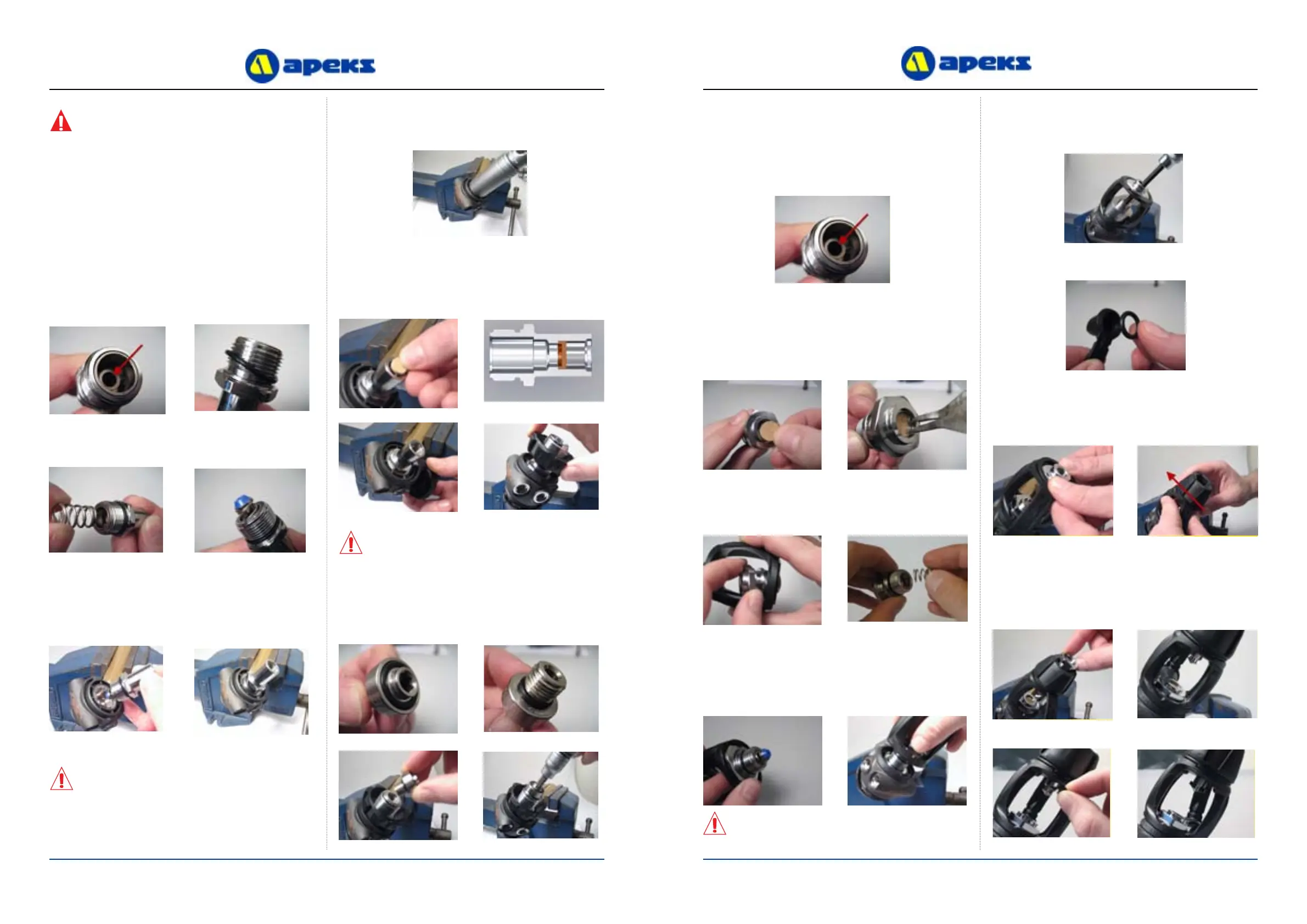 apeks

apeks