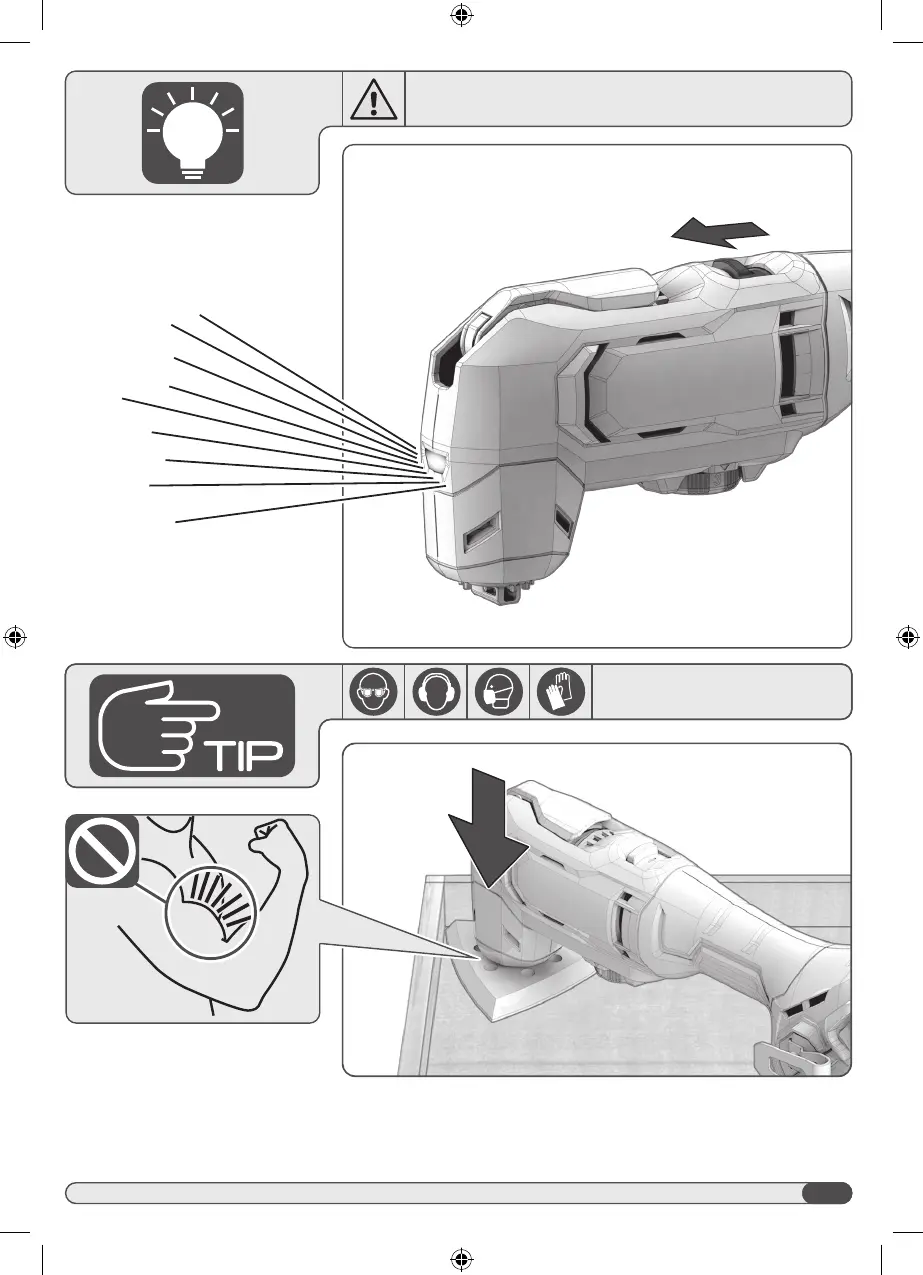 TIP