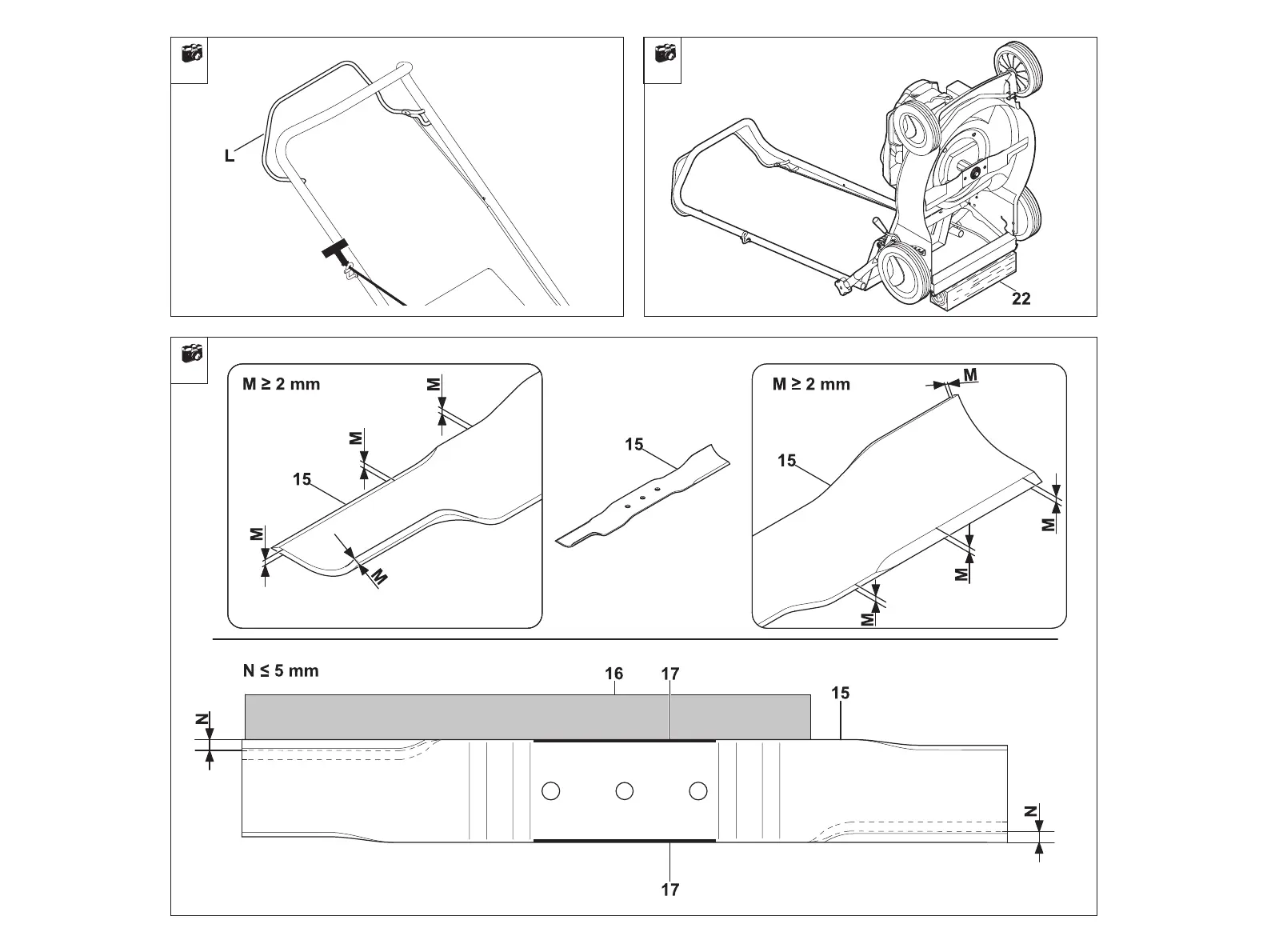 L

22

M ≥ 2 mm

M

M

15

M

M

15

M ≥ 2 mm

M

15

M

M

M

N ≤ 5 mm

16

17

15

N

N

17