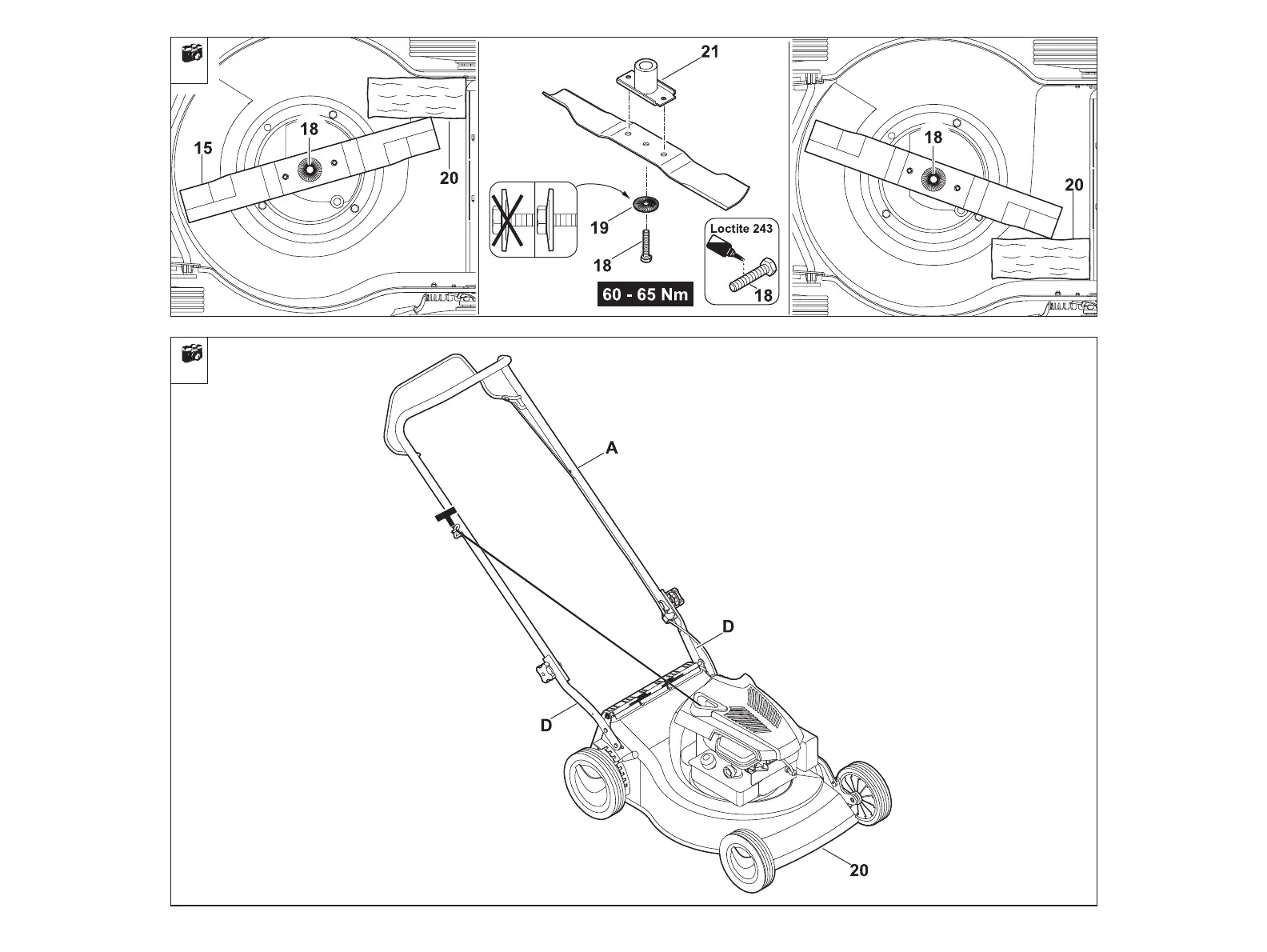 15
18
20

21
19
18
Loctite 243
18
60 - 65 Nm

18
20

A
D
D
20